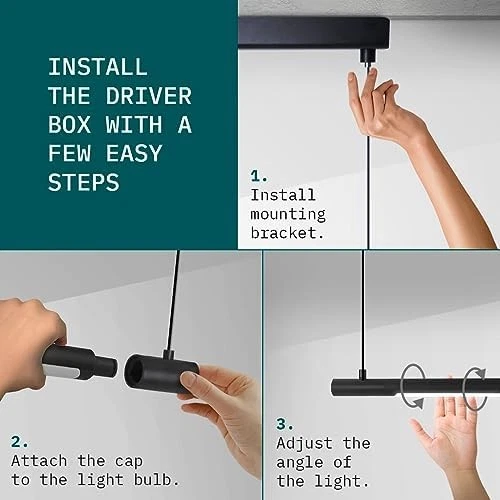 INSTALL THE DRIVER BOX WITH A FEW EASY STEPS

1.
Install mounting bracket.

2.
Attach the cap to the light bulb.

3.
Adjust the angle of the light.