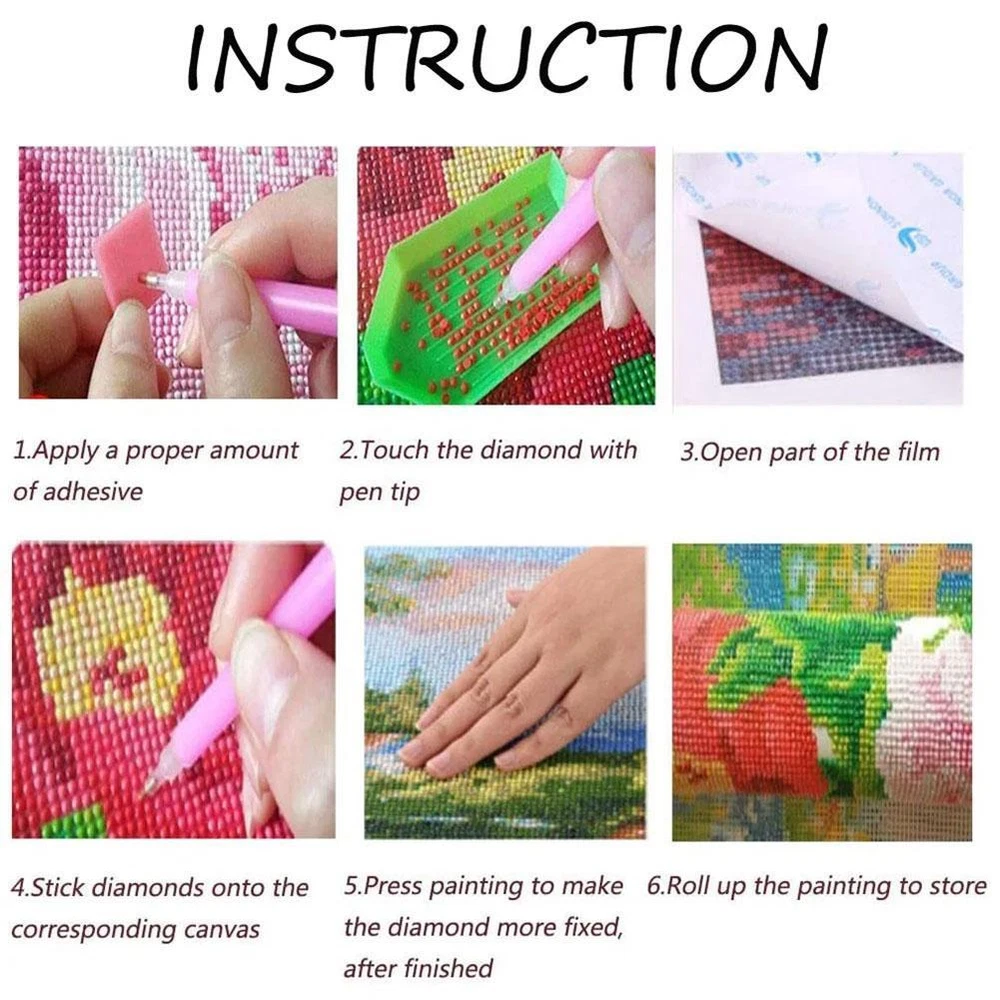 INSTRUCTION

1.Apply a proper amount of adhesive

2.Touch the diamond with pen tip

3.Open part of the film

4.Stick diamonds onto the corresponding canvas

5.Press painting to make the diamond more fixed, after finished

6.Roll up the painting to store