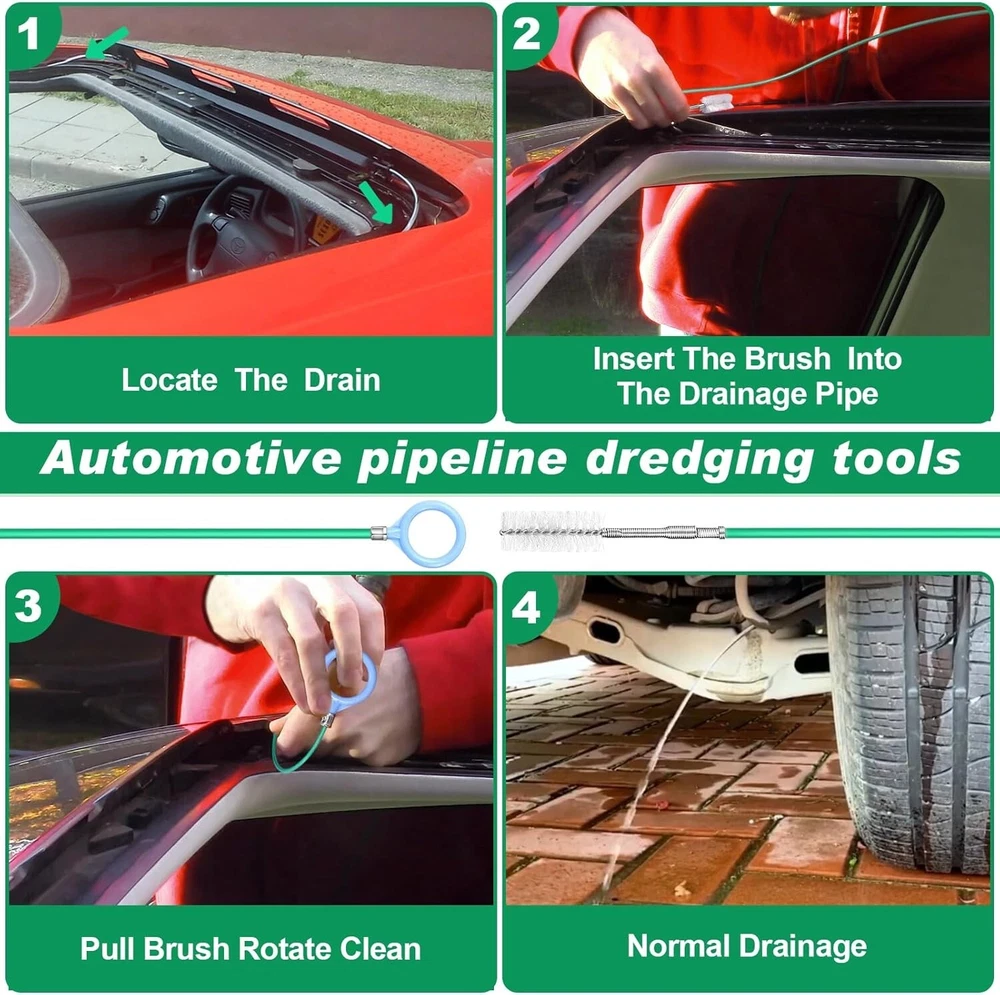 1

Locate The Drain

2

Insert The Brush Into The Drainage Pipe

Automotive pipeline dredging tools

3

Pull Brush Rotate Clean

4

Normal Drainage