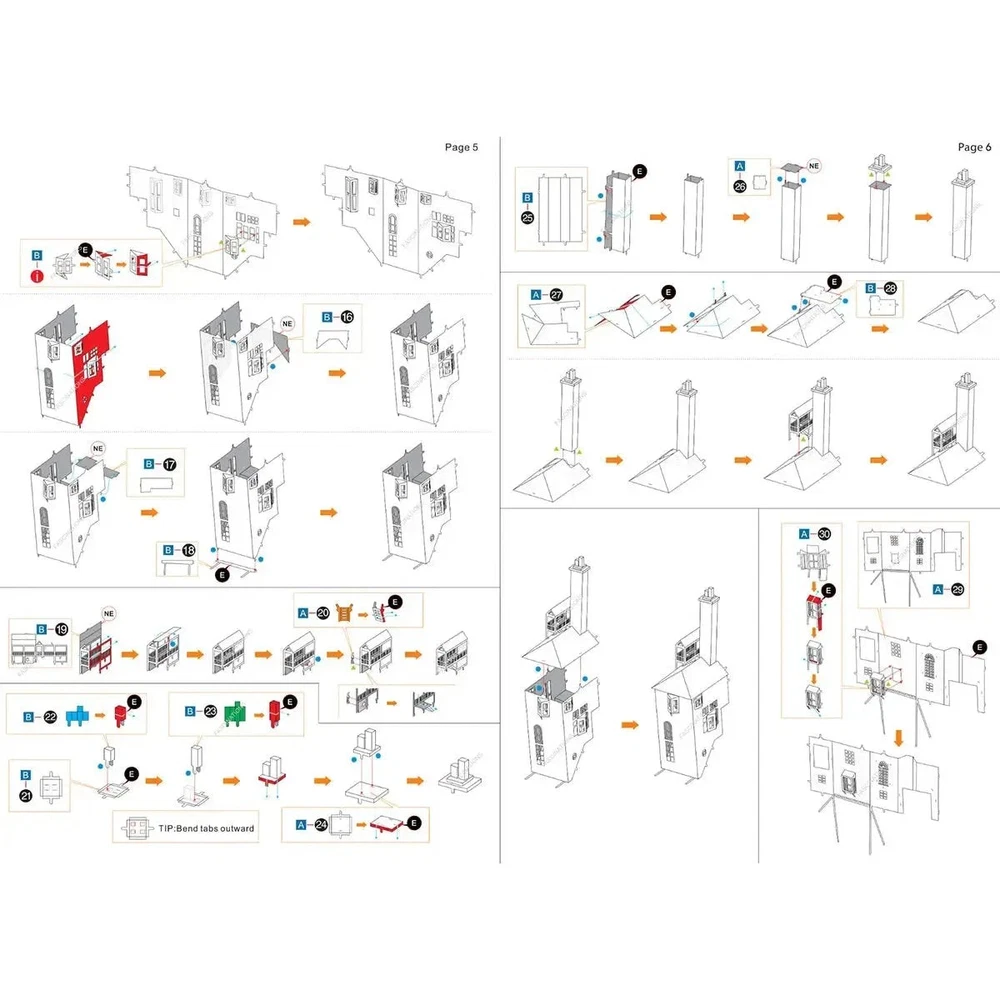 Page 5

B
i
E

NE
B 16

NE
B 17

B 18
E

B 19
NE
A 20
E

B 22
E
B 23
E

B 21
E

TIP:Bend tabs outward
A 24
E

Page 6

B 25
E
A 26
NE

A 27
E
E
B 28

A 30
E
A 29
E