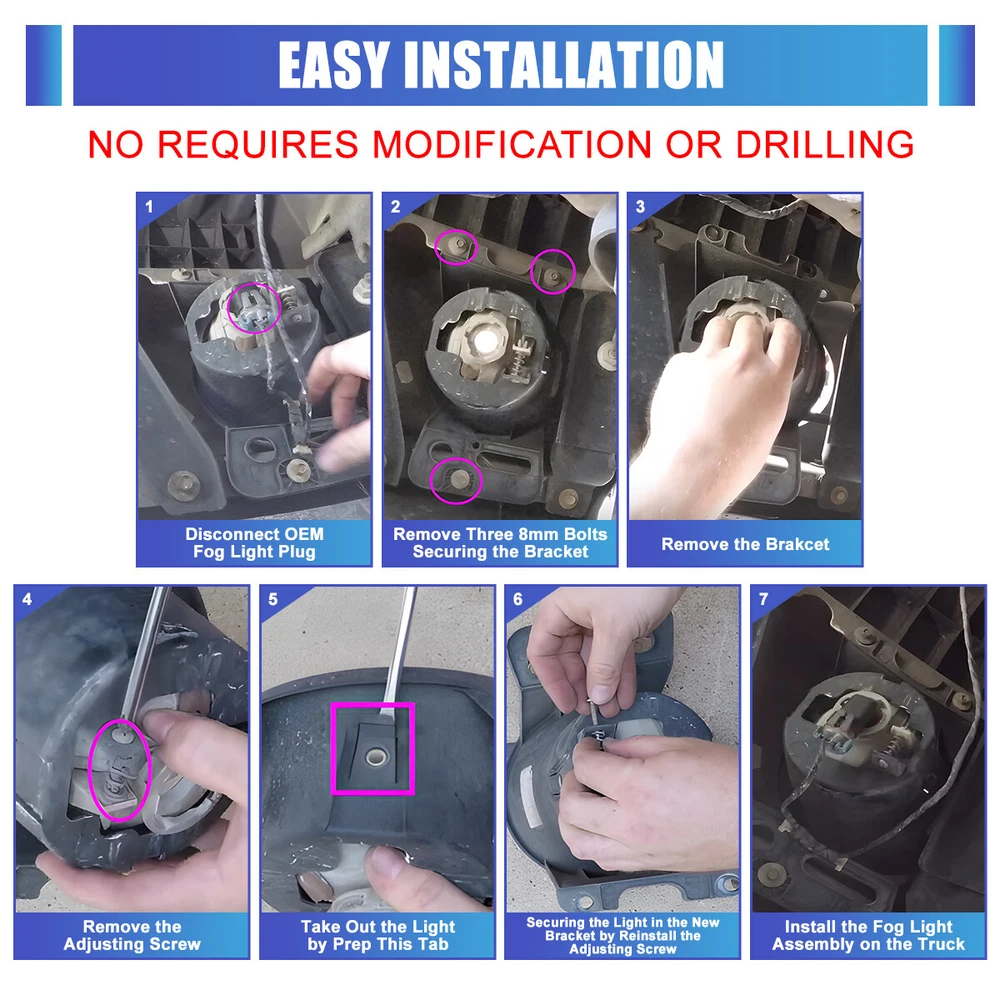 EASY INSTALLATION

NO REQUIRES MODIFICATION OR DRILLING

1

Disconnect OEM
Fog Light Plug

2

Remove Three 8mm Bolts
Securing the Bracket

3

Remove the Brakcet

4

Remove the
Adjusting Screw

5

Take Out the Light
by Prep This Tab

6

Securing the Light in the New
Bracket by Reinstall the
Adjusting Screw

7

Install the Fog Light
Assembly on the Truck