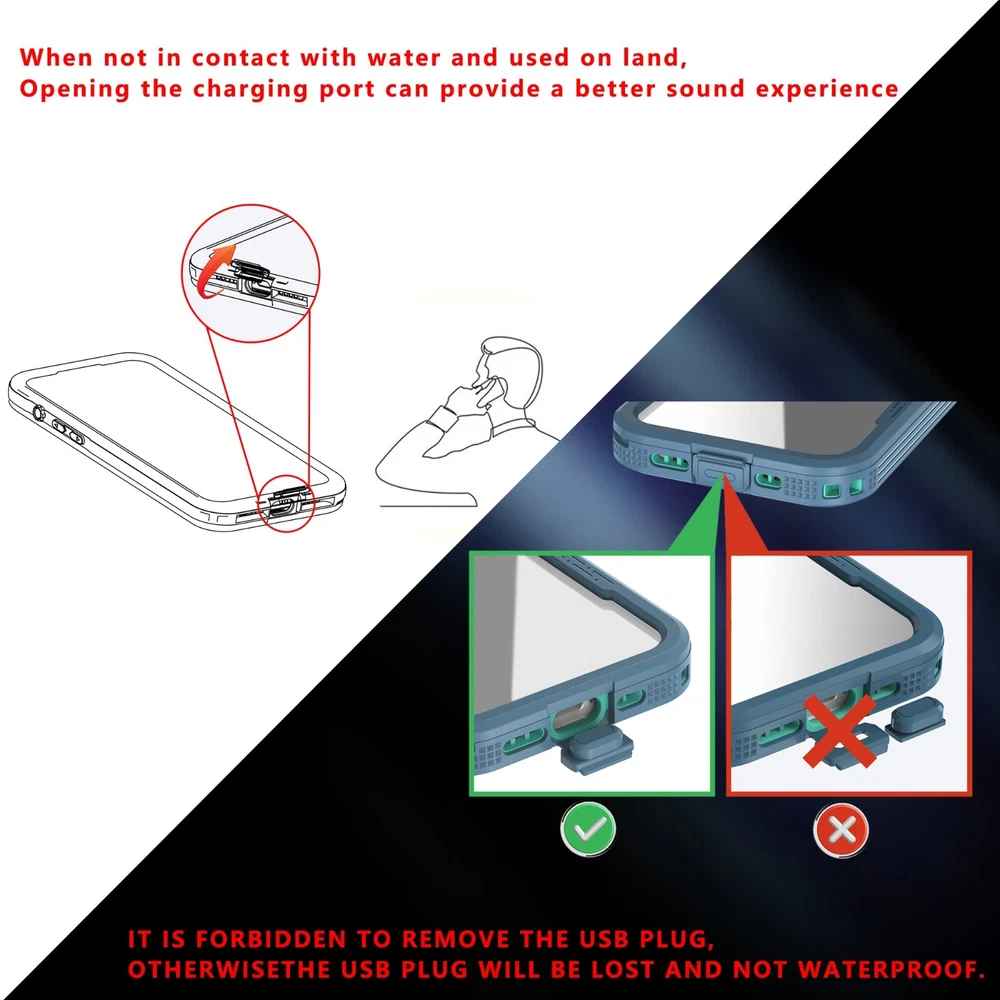 When not in contact with water and used on land,
Opening the charging port can provide a better sound experience

IT IS FORBIDDEN TO REMOVE THE USB PLUG,
OTHERWISETHE USB PLUG WILL BE LOST AND NOT WATERPROOF.