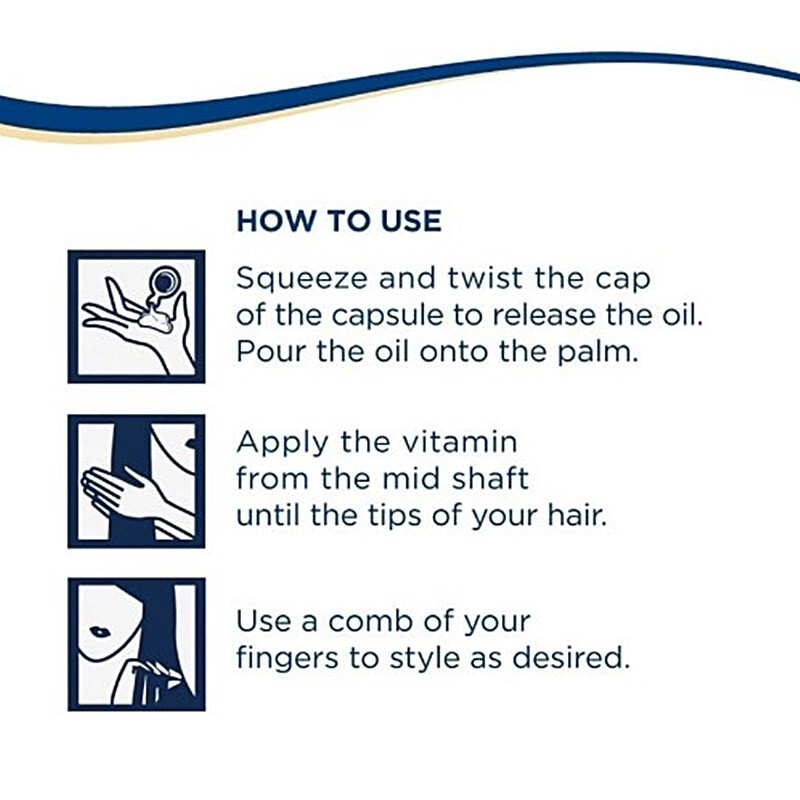 HOW TO USE

Squeeze and twist the cap of the capsule to release the oil. Pour the oil onto the palm.

Apply the vitamin from the mid shaft until the tips of your hair.

Use a comb of your fingers to style as desired.