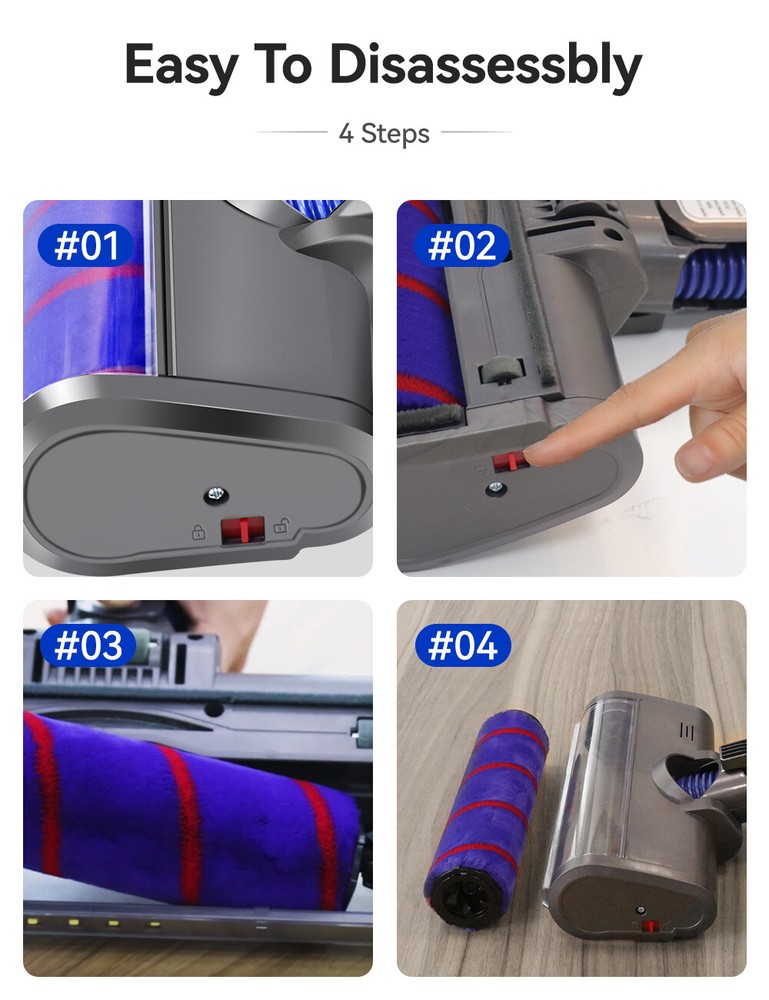 Easy To Disassessbly

4 Steps

#01

#02

#03

#04