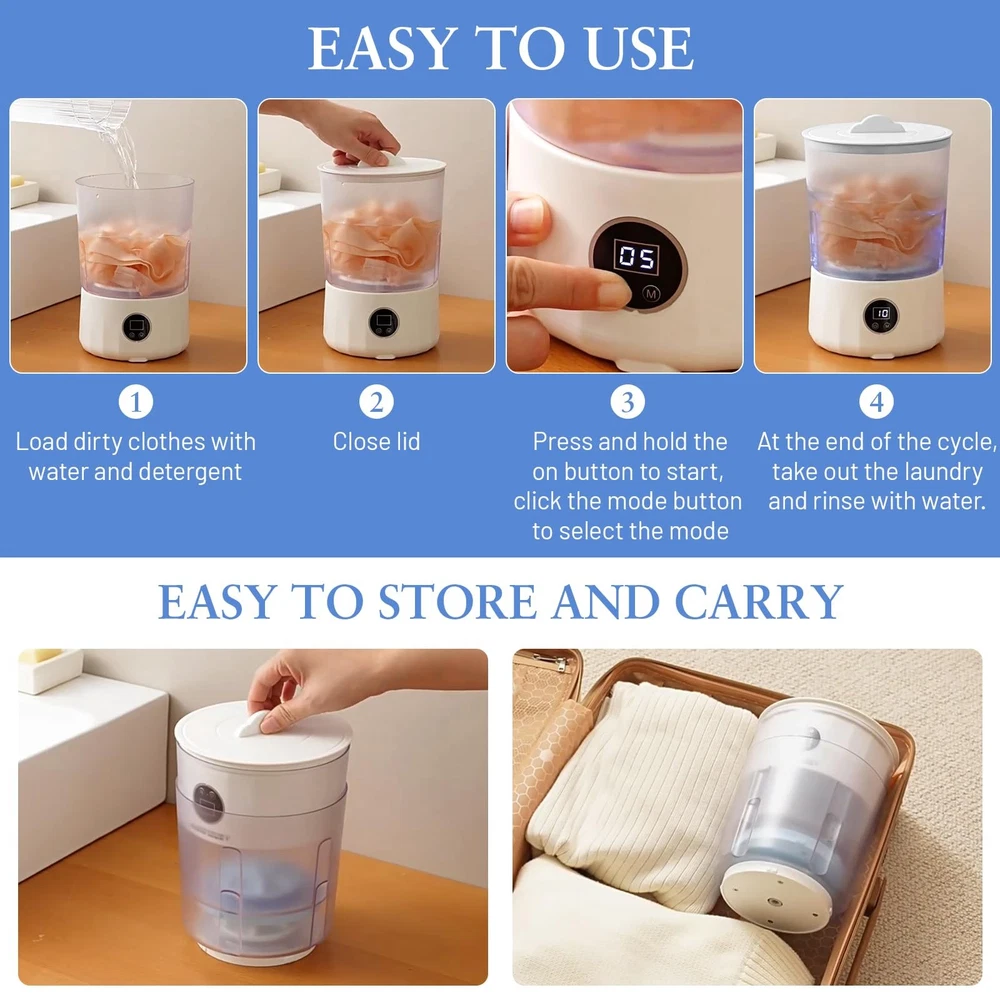 EASY TO USE

05

M

10

1
Load dirty clothes with water and detergent

2
Close lid

3
Press and hold the on button to start, click the mode button to select the mode

4
At the end of the cycle, take out the laundry and rinse with water.

EASY TO STORE AND CARRY