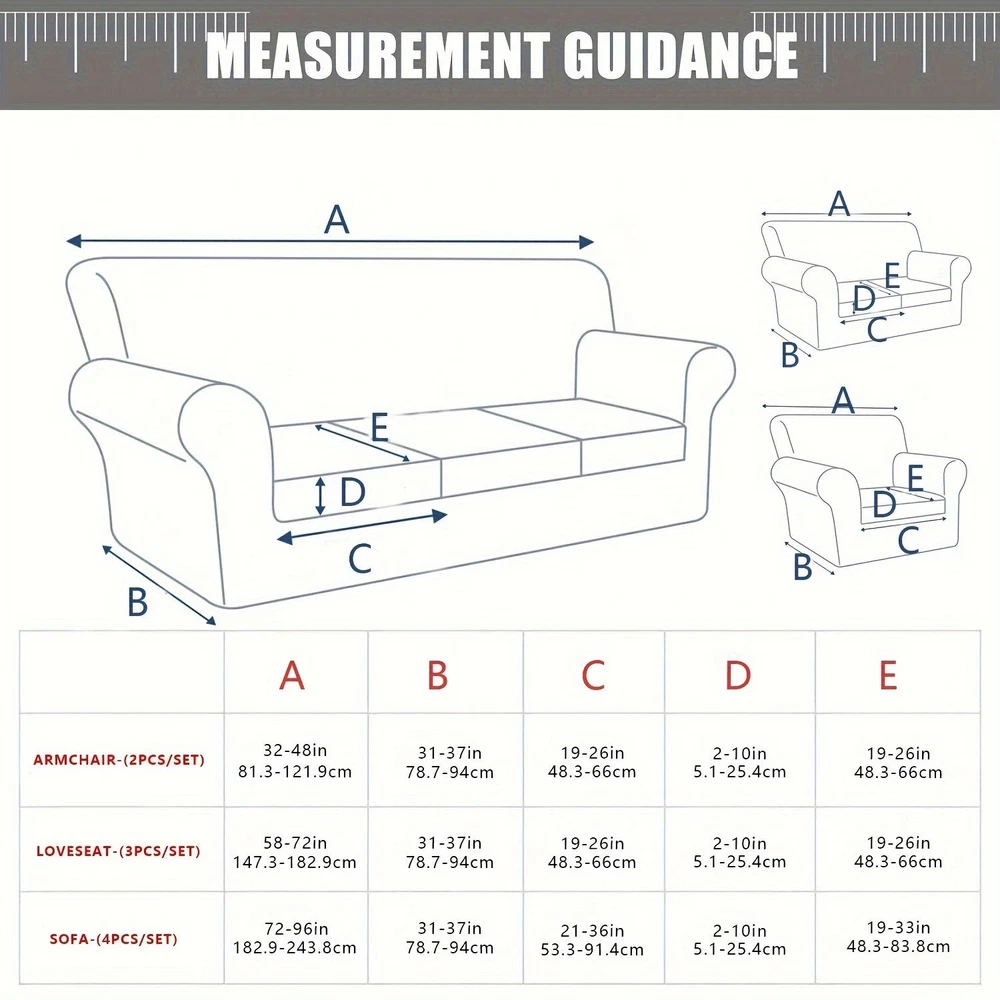 MEASUREMENT GUIDANCE

A
E
D
C
B

A
E
D
C
B

A
E
D
C
B

| | A | B | C | D | E |
|---|---|---|---|---|---|
| ARMCHAIR-(2PCS/SET) | 32-48in 81.3-121.9cm | 31-37in 78.7-94cm | 19-26in 48.3-66cm | 2-10in 5.1-25.4cm | 19-26in 48.3-66cm |
| LOVESEAT-(3PCS/SET) | 58-72in 147.3-182.9cm | 31-37in 78.7-94cm | 19-26in 48.3-66cm | 2-10in 5.1-25.4cm | 19-26in 48.3-66cm |
| SOFA-(4PCS/SET) | 72-96in 182.9-243.8cm | 31-37in 78.7-94cm | 21-36in 53.3-91.4cm | 2-10in 5.1-25.4cm | 19-33in 48.3-83.8cm |