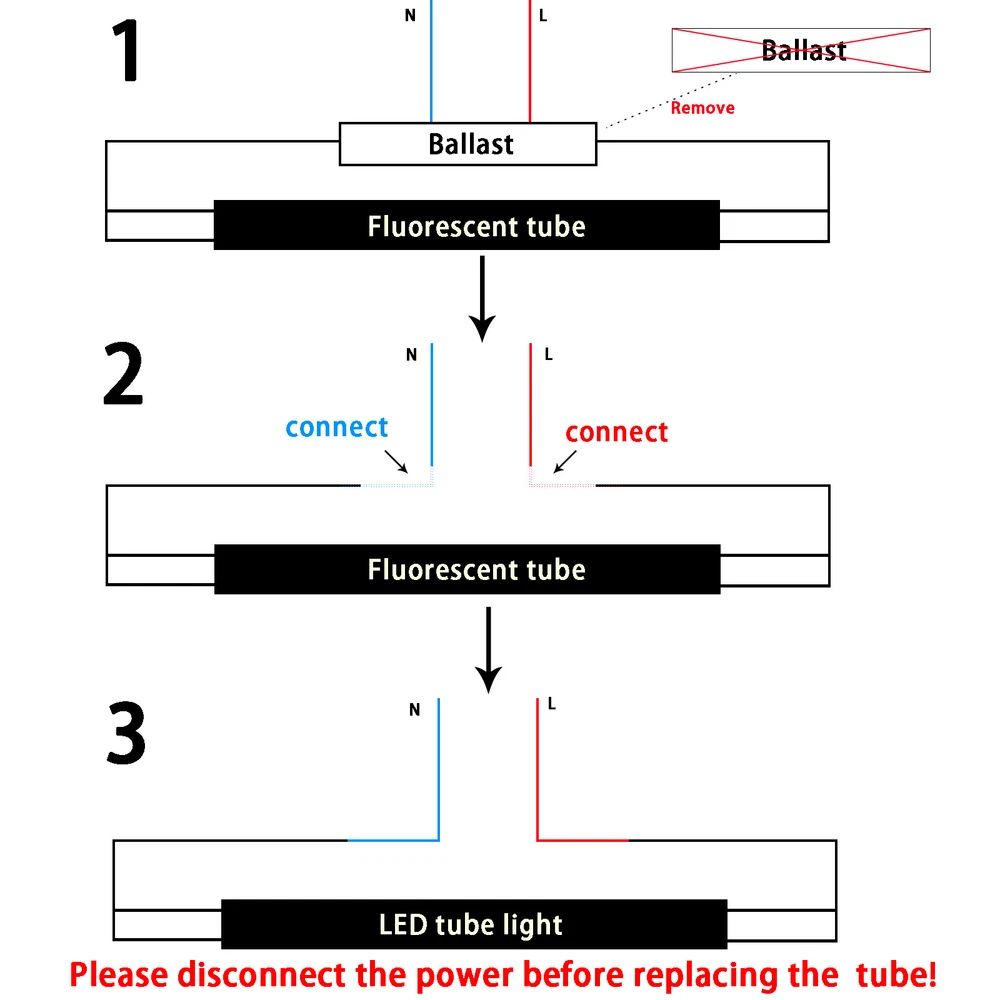 1

N L

Ballast

Remove

Ballast

Fluorescent tube

2

N L

connect

connect

Fluorescent tube

3

N L

LED tube light

Please disconnect the power before replacing the tube!