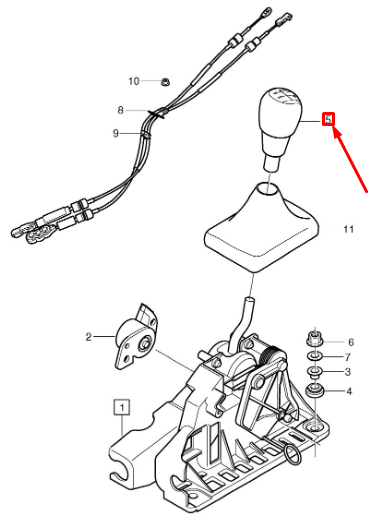 10
8
9
5
11
2
6
7
3
4
1