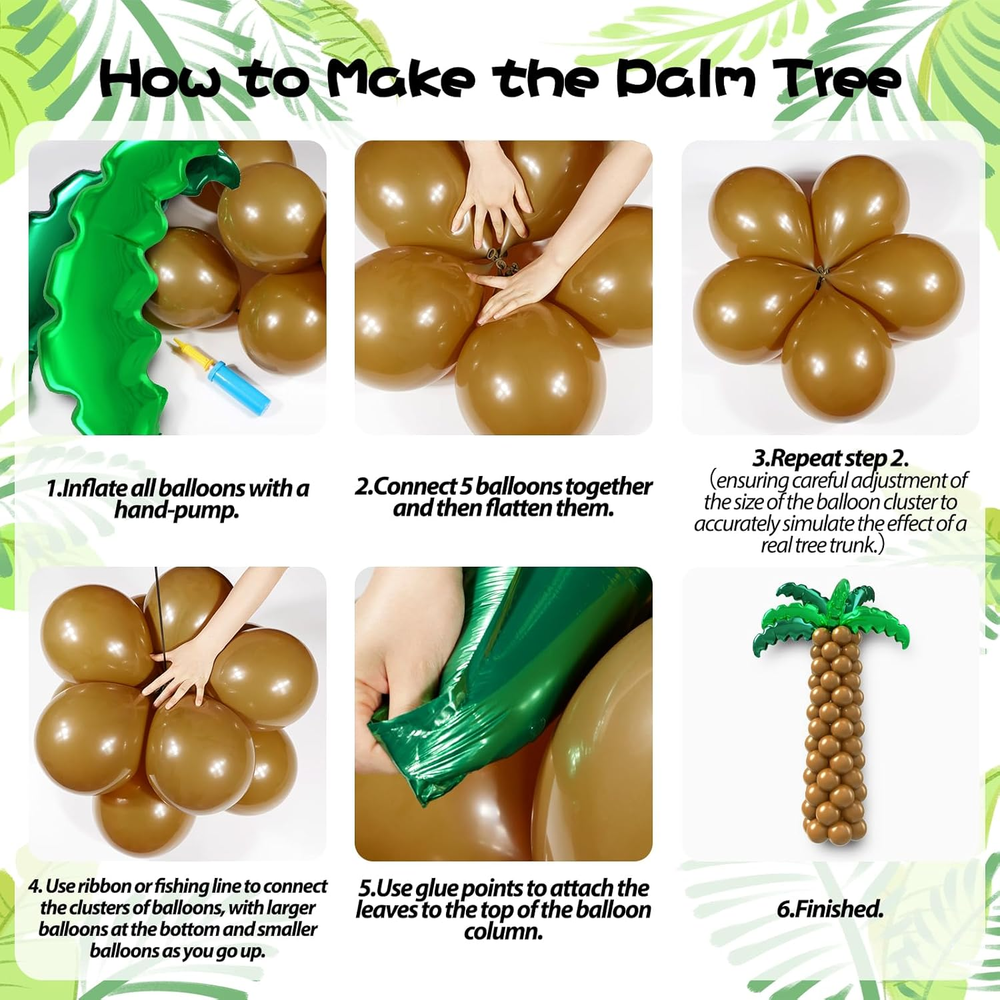 How to Make the Palm Tree

1.Inflate all balloons with a hand-pump.

2.Connect 5 balloons together and then flatten them.

3.Repeat step 2.
(ensuring careful adjustment of the size of the balloon cluster to accurately simulate the effect of a real tree trunk.)

4. Use ribbon or fishing line to connect the clusters of balloons, with larger balloons at the bottom and smaller balloons as you go up.

5.Use glue points to attach the leaves to the top of the balloon column.

6.Finished.