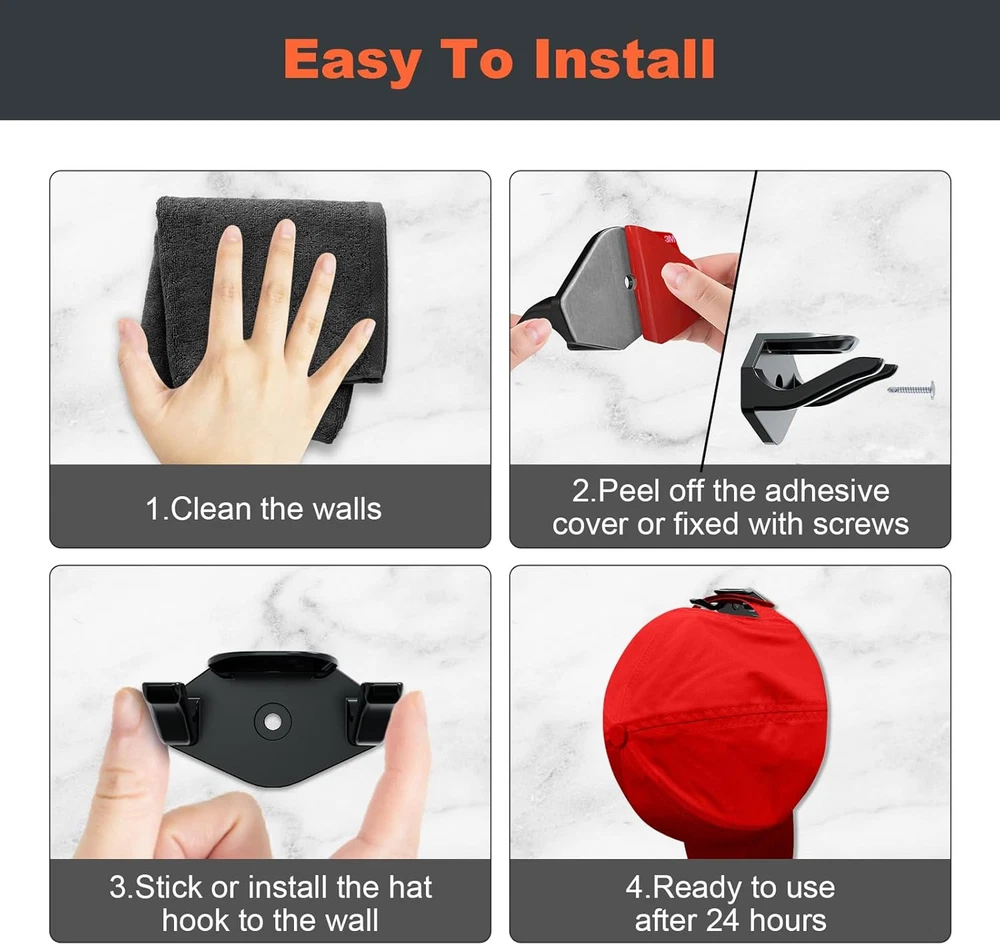 Easy To Install

1.Clean the walls

3M

2.Peel off the adhesive cover or fixed with screws

3.Stick or install the hat hook to the wall

4.Ready to use after 24 hours