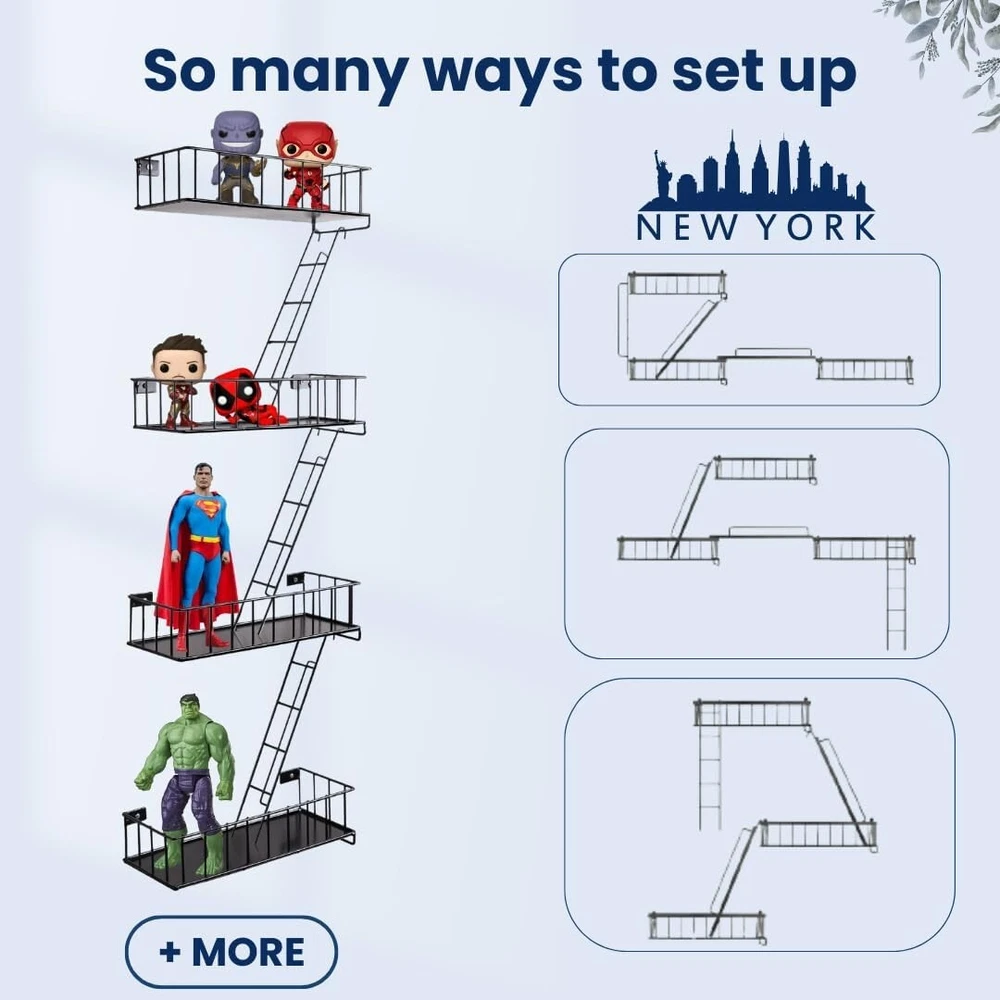 So many ways to set up

NEW YORK

+ MORE