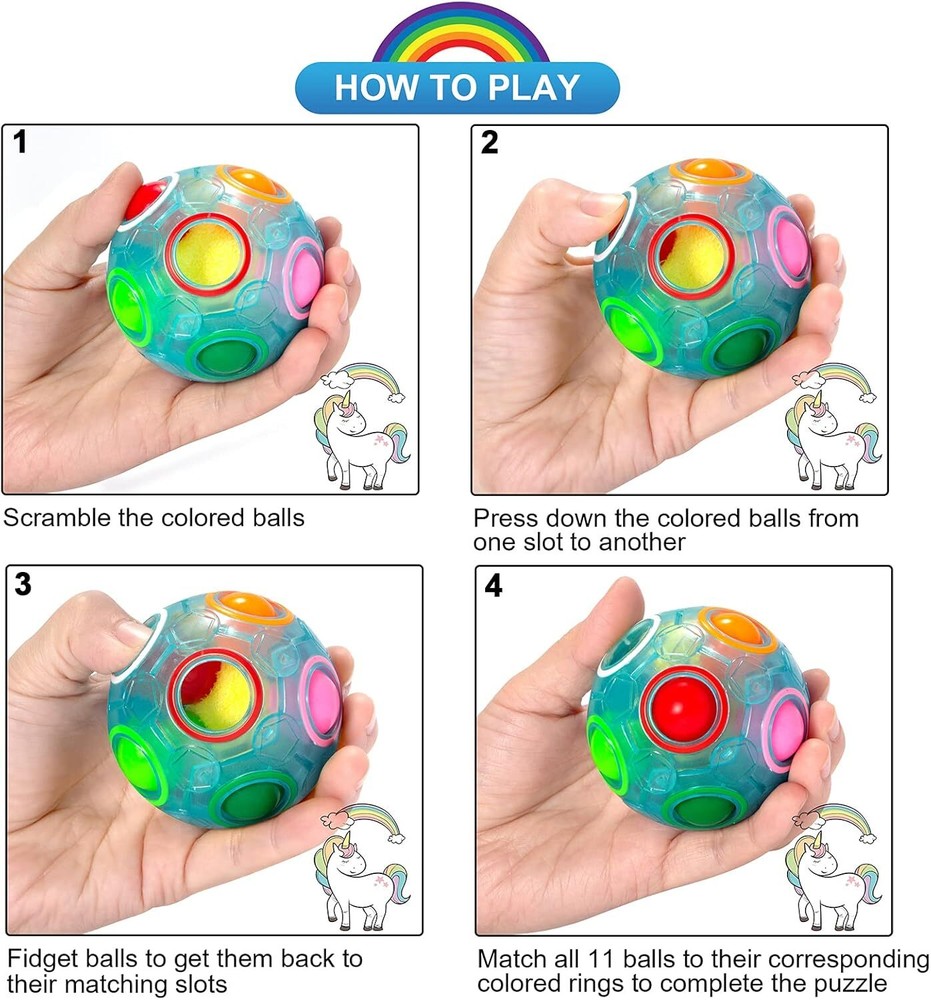 HOW TO PLAY

1

Scramble the colored balls

2

Press down the colored balls from one slot to another

3

Fidget balls to get them back to their matching slots

4

Match all 11 balls to their corresponding colored rings to complete the puzzle