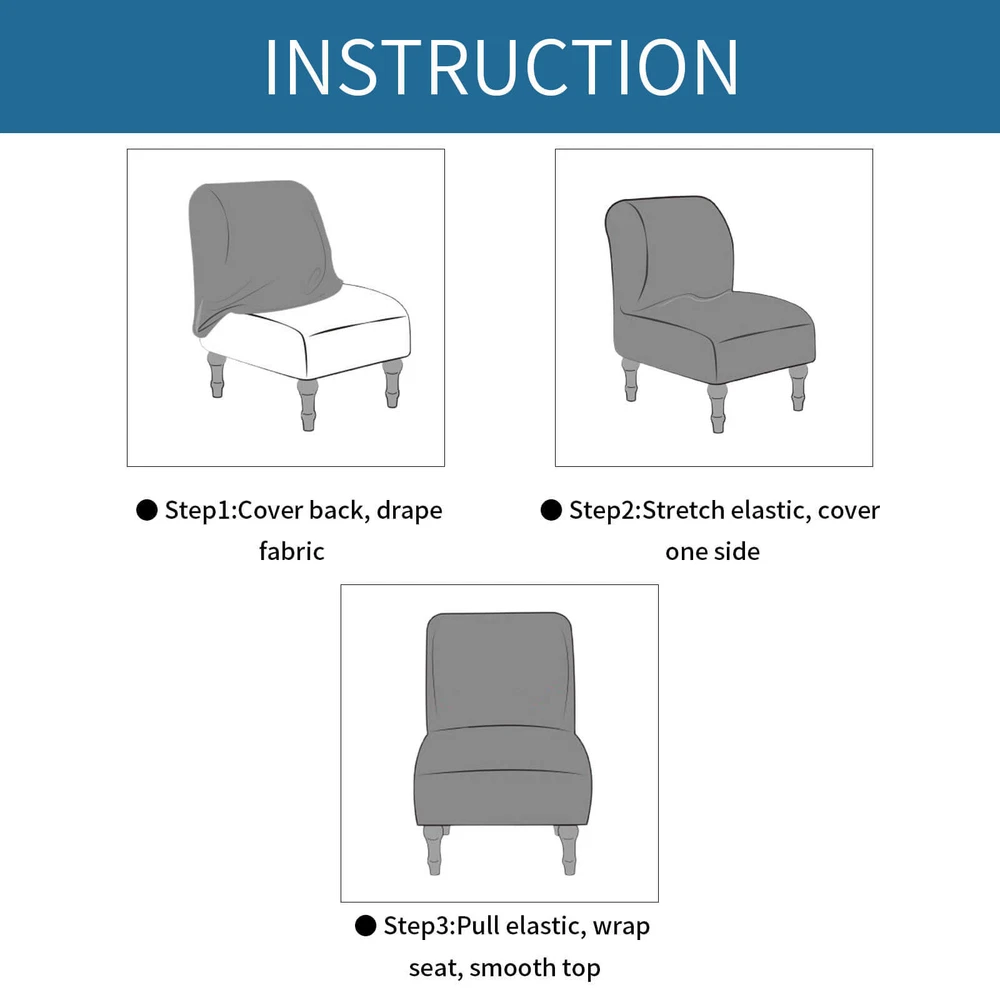 INSTRUCTION

● Step1:Cover back, drape fabric

● Step2:Stretch elastic, cover one side

● Step3:Pull elastic, wrap seat, smooth top