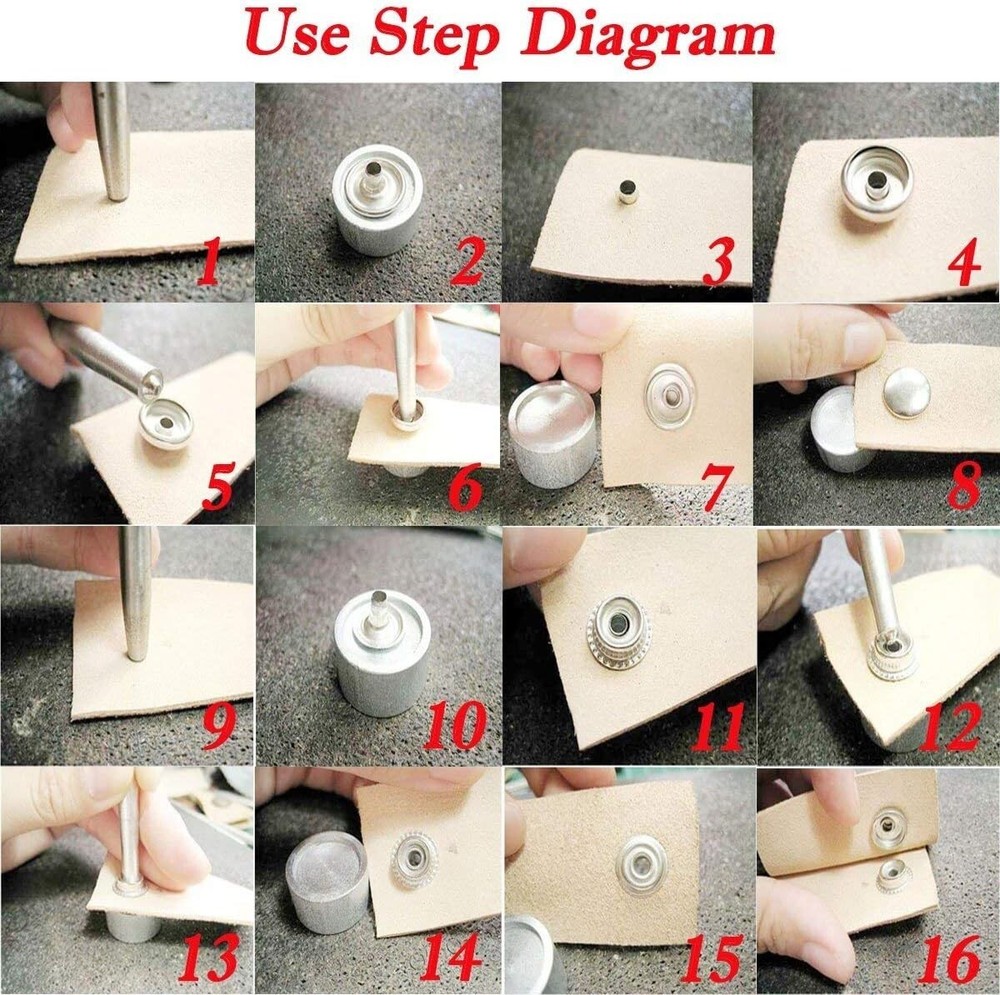 Use Step Diagram

1

2

3

4

5

6

7

8

9

10

11

12

13

14

15

16