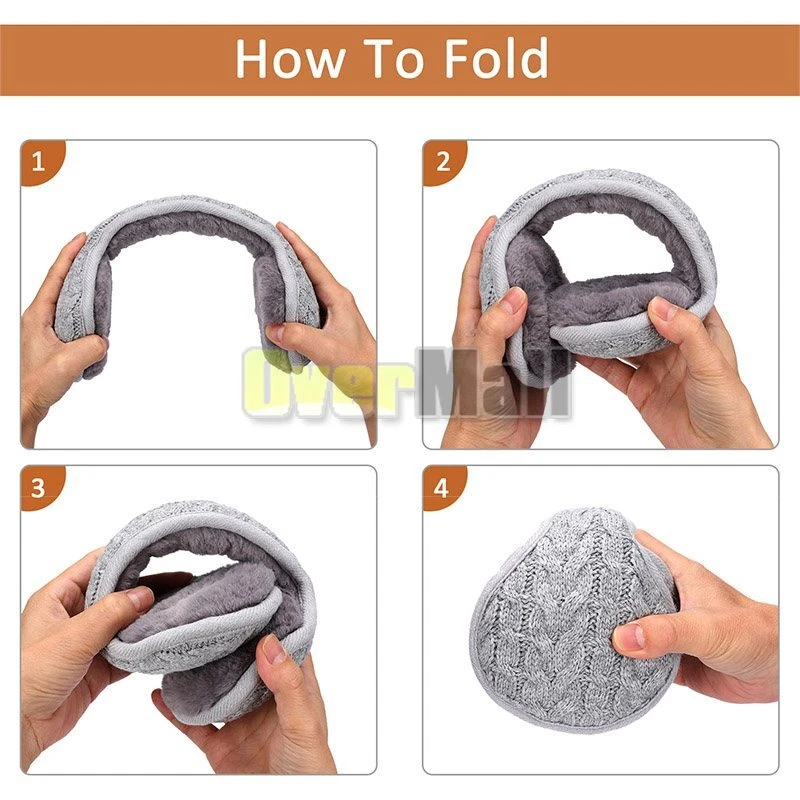 How To Fold

1

2

OverMall

3

4