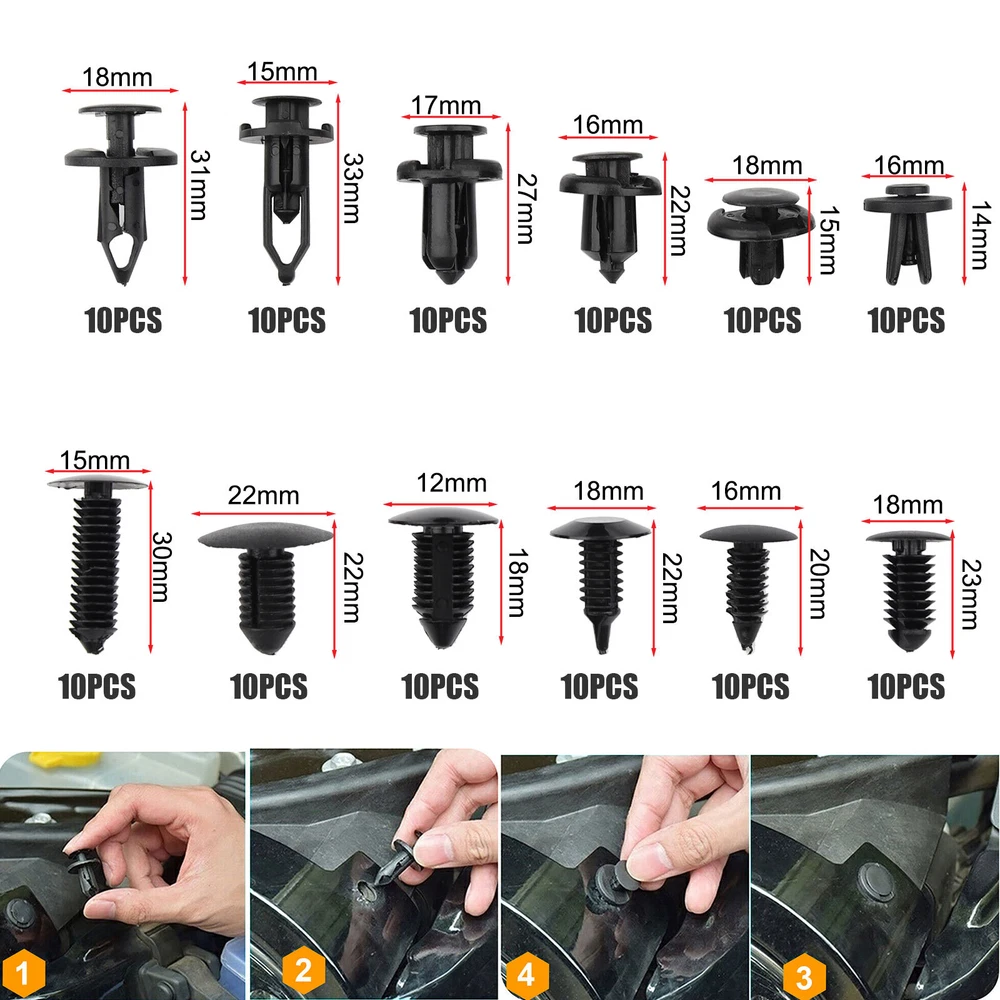 18mm 31mm
10PCS

15mm 33mm
10PCS

17mm 27mm
10PCS

16mm 22mm
10PCS

18mm 15mm
10PCS

16mm 14mm
10PCS

15mm 30mm
10PCS

22mm 22mm
10PCS

12mm 18mm
10PCS

18mm 22mm
10PCS

16mm 20mm
10PCS

18mm 23mm
10PCS

1

2

4

3