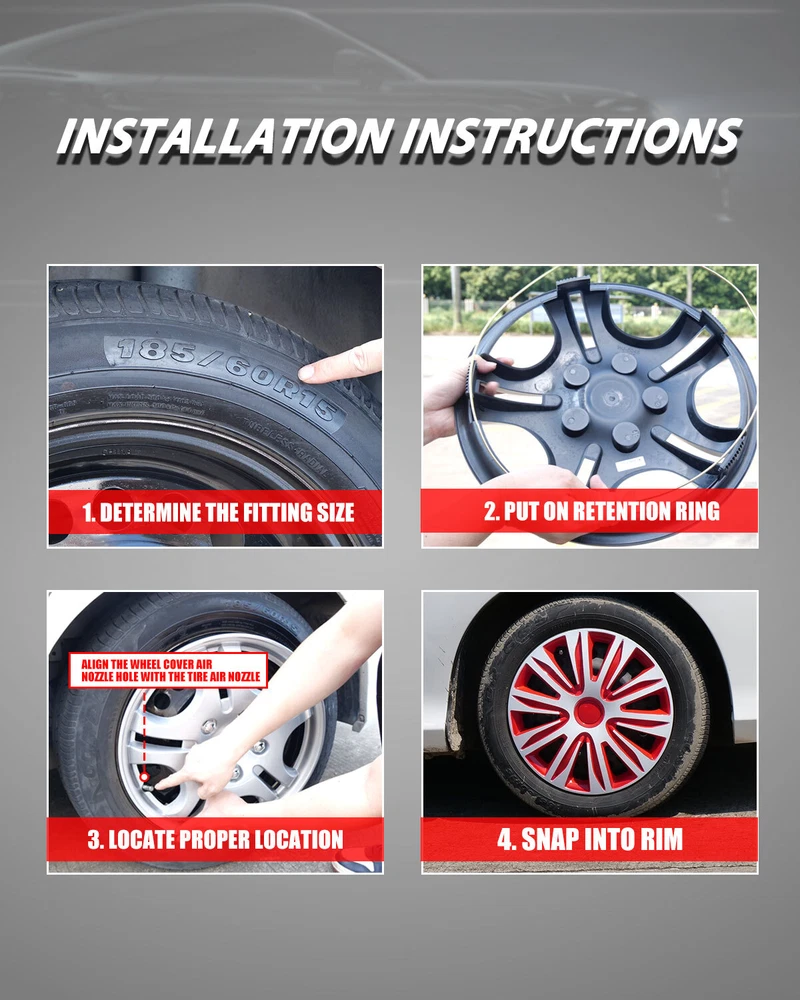 INSTALLATION INSTRUCTIONS

185/60R15

1. DETERMINE THE FITTING SIZE

2. PUT ON RETENTION RING

ALIGN THE WHEEL COVER AIR NOZZLE HOLE WITH THE TIRE AIR NOZZLE

3. LOCATE PROPER LOCATION

4. SNAP INTO RIM