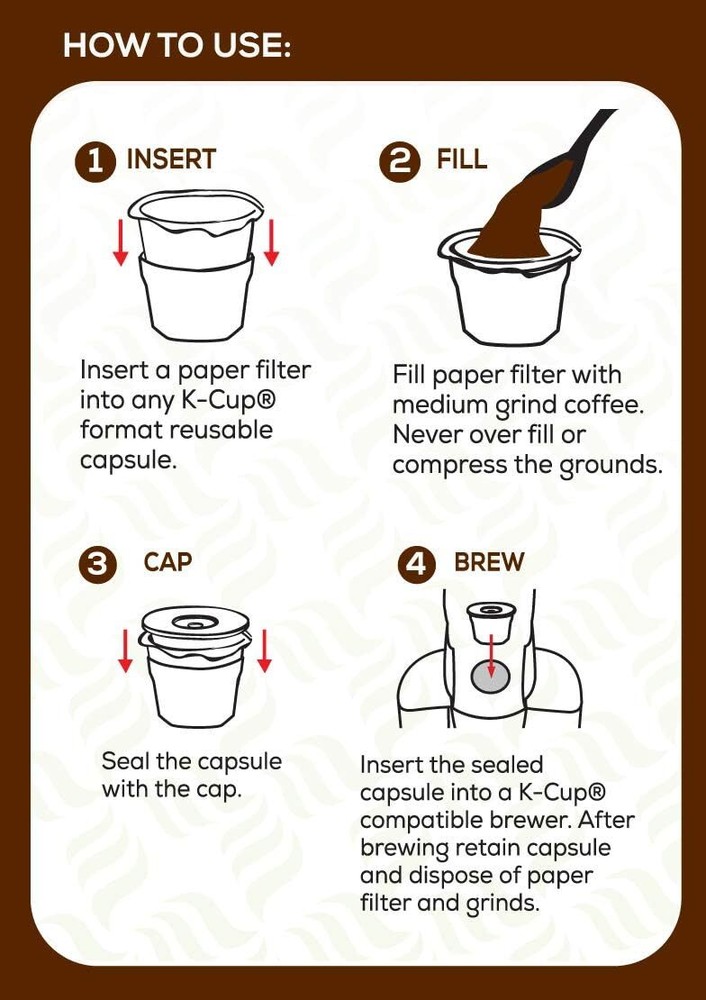 HOW TO USE:

1 INSERT

Insert a paper filter into any K-Cup® format reusable capsule.

2 FILL

Fill paper filter with medium grind coffee. Never over fill or compress the grounds.

3 CAP

Seal the capsule with the cap.

4 BREW

Insert the sealed capsule into a K-Cup® compatible brewer. After brewing retain capsule and dispose of paper filter and grinds.