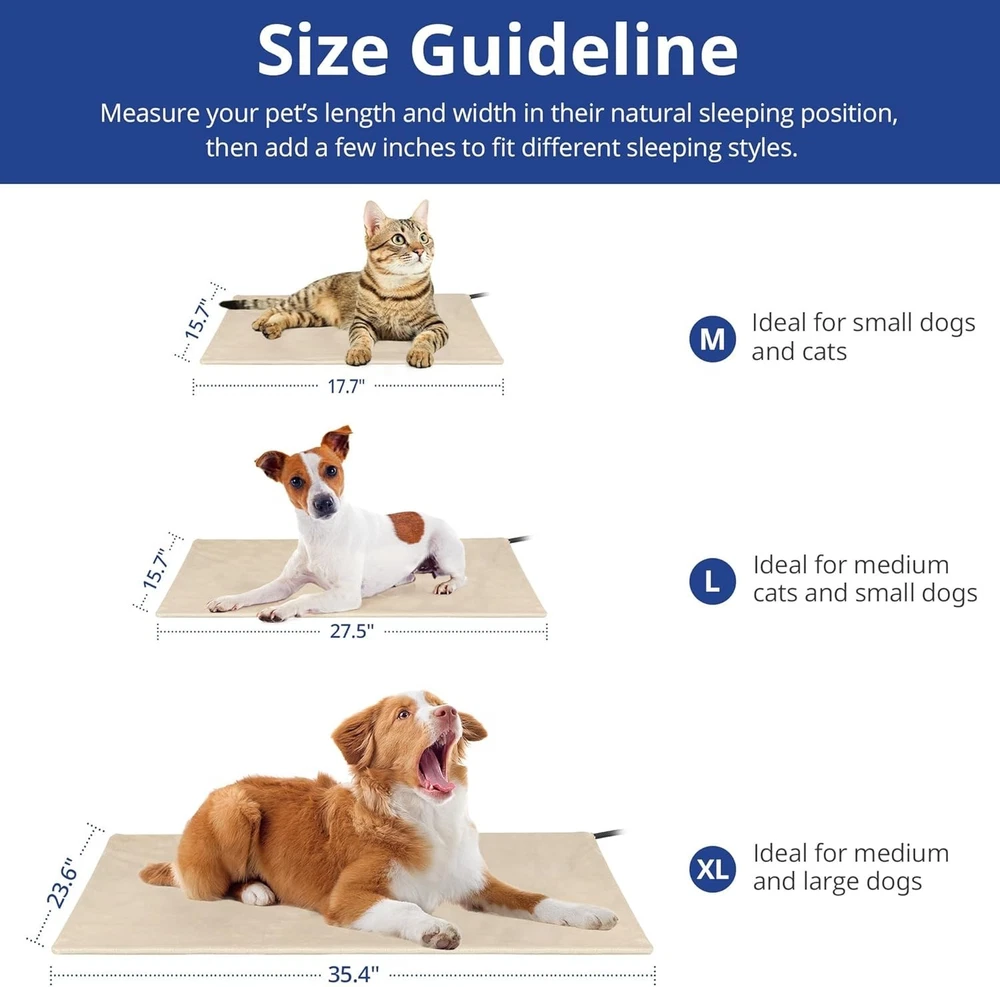 Size Guideline

Measure your pet's length and width in their natural sleeping position, then add a few inches to fit different sleeping styles.

15.7"
17.7"

M Ideal for small dogs and cats

15.7"
27.5"

L Ideal for medium cats and small dogs

23.6"
35.4"

XL Ideal for medium and large dogs