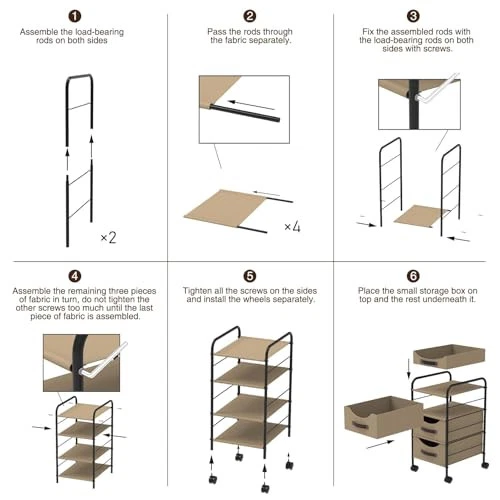 1
Assemble the load-bearing rods on both sides

×2

2
Pass the rods through the fabric separately.

×4

3
Fix the assembled rods with the load-bearing rods on both sides with screws.

4
Assemble the remaining three pieces of fabric in turn, do not tighten the other screws too much until the last piece of fabric is assembled.

5
Tighten all the screws on the sides and install the wheels separately.

6
Place the small storage box on top and the rest underneath it.