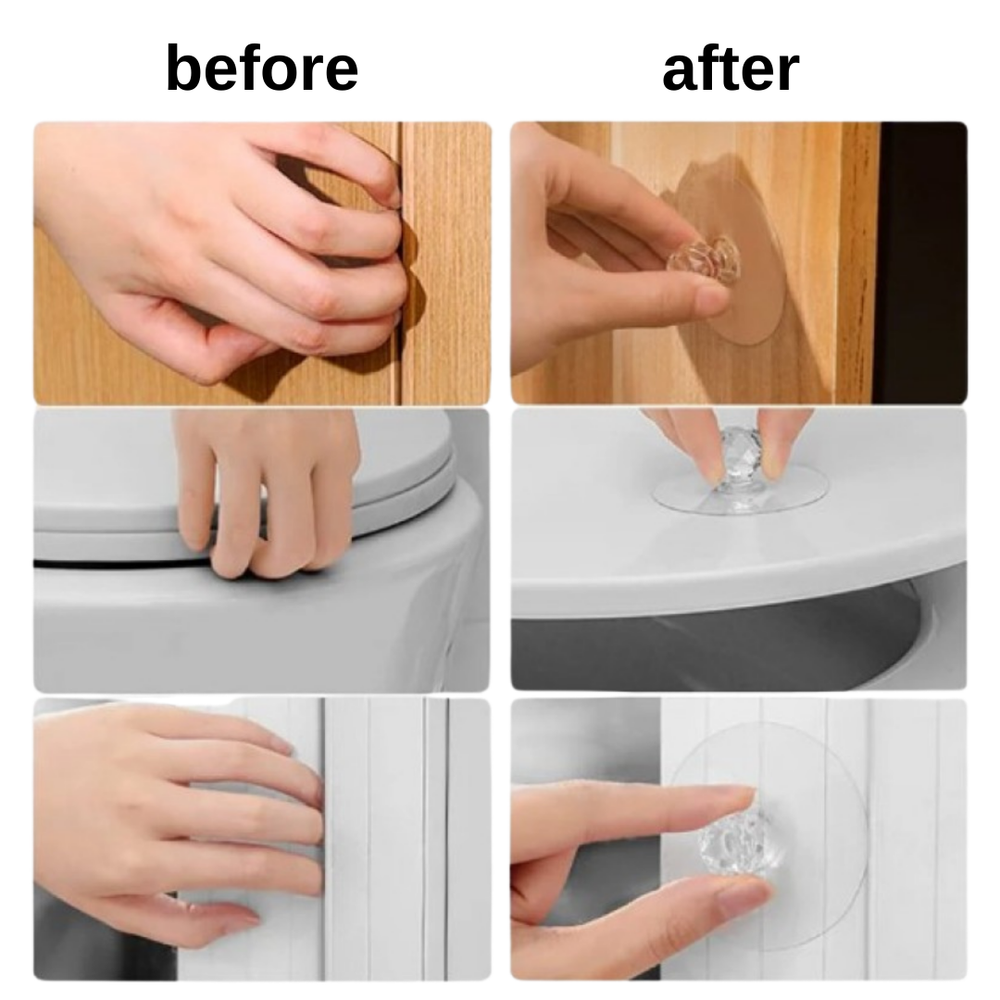 before

after