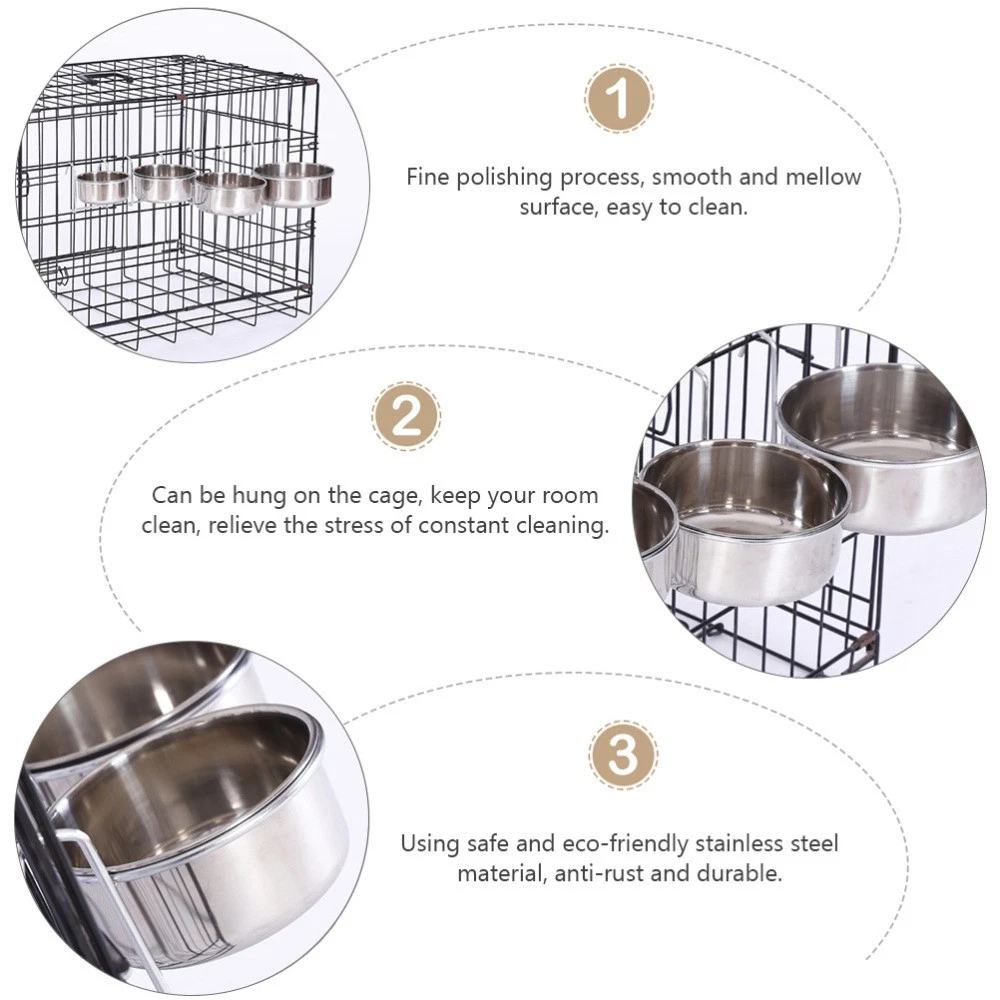 1

Fine polishing process, smooth and mellow surface, easy to clean.

2

Can be hung on the cage, keep your room clean, relieve the stress of constant cleaning.

3

Using safe and eco-friendly stainless steel material, anti-rust and durable.