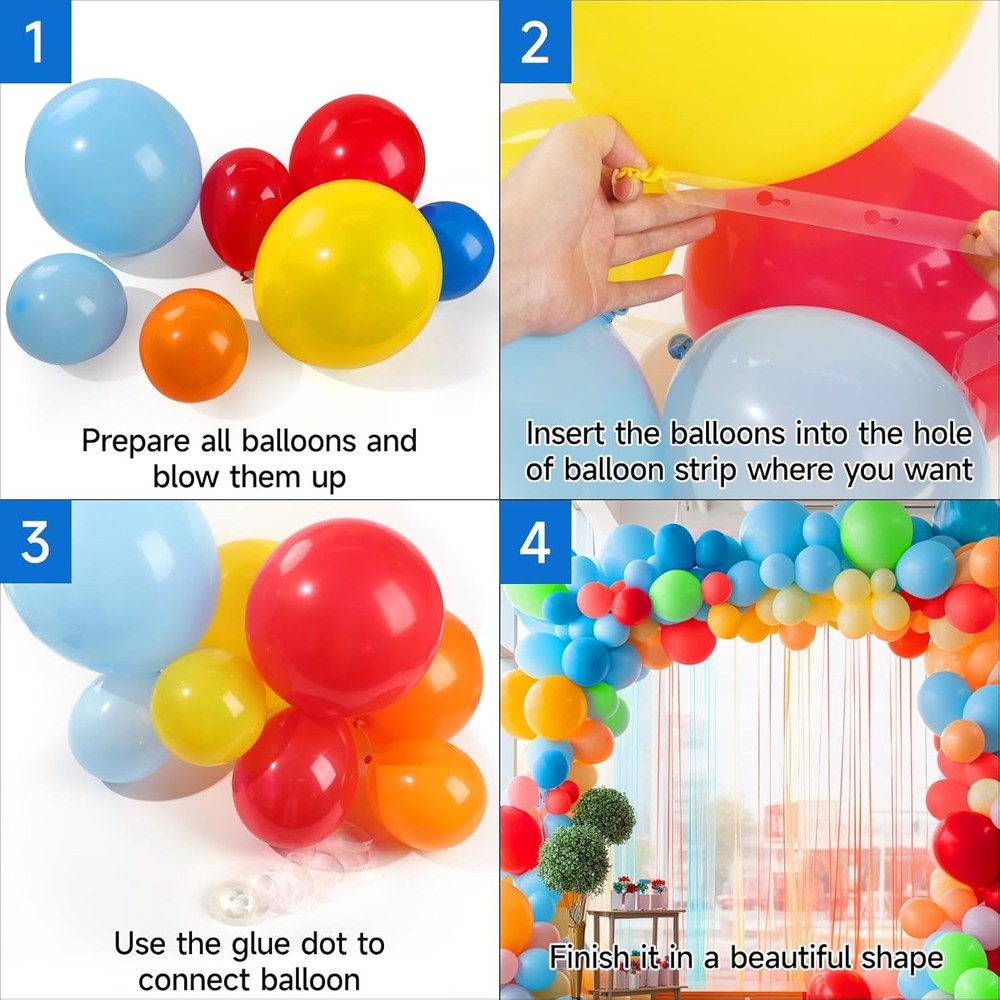 1

Prepare all balloons and blow them up

2

Insert the balloons into the hole of balloon strip where you want

3

Use the glue dot to connect balloon

4

Finish it in a beautiful shape