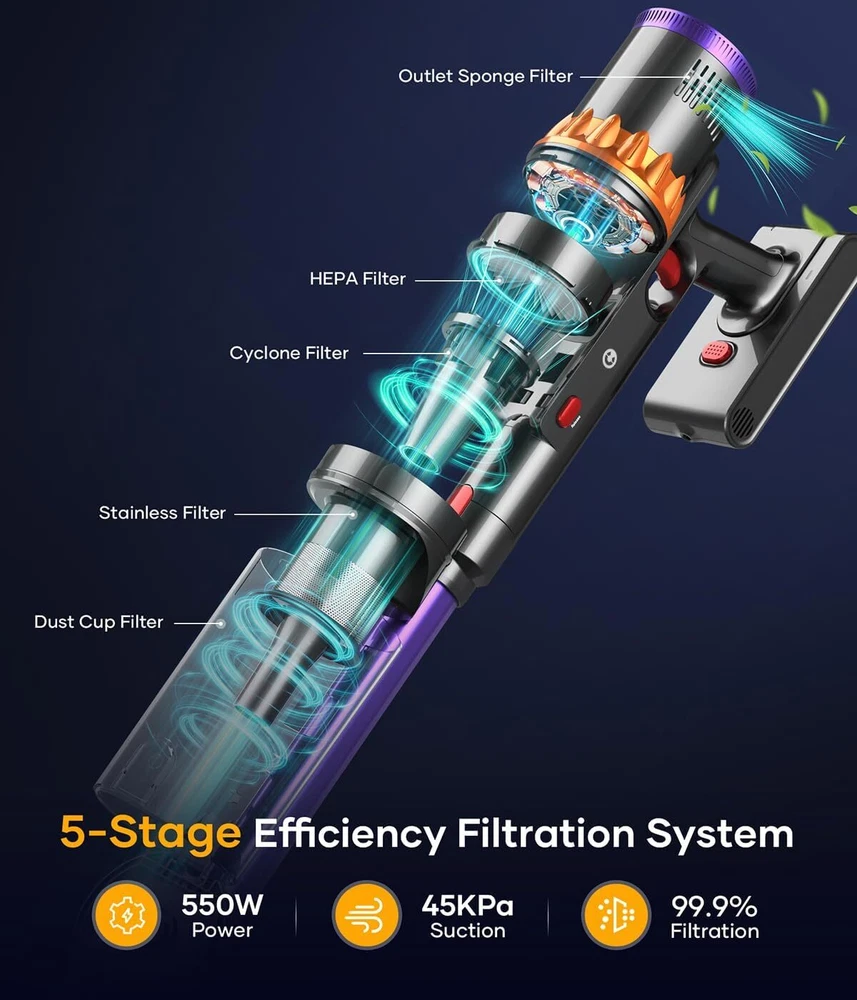 Outlet Sponge Filter

HEPA Filter

Cyclone Filter

Stainless Filter

Dust Cup Filter

5-Stage Efficiency Filtration System

550W
Power

45KPa
Suction

99.9%
Filtration