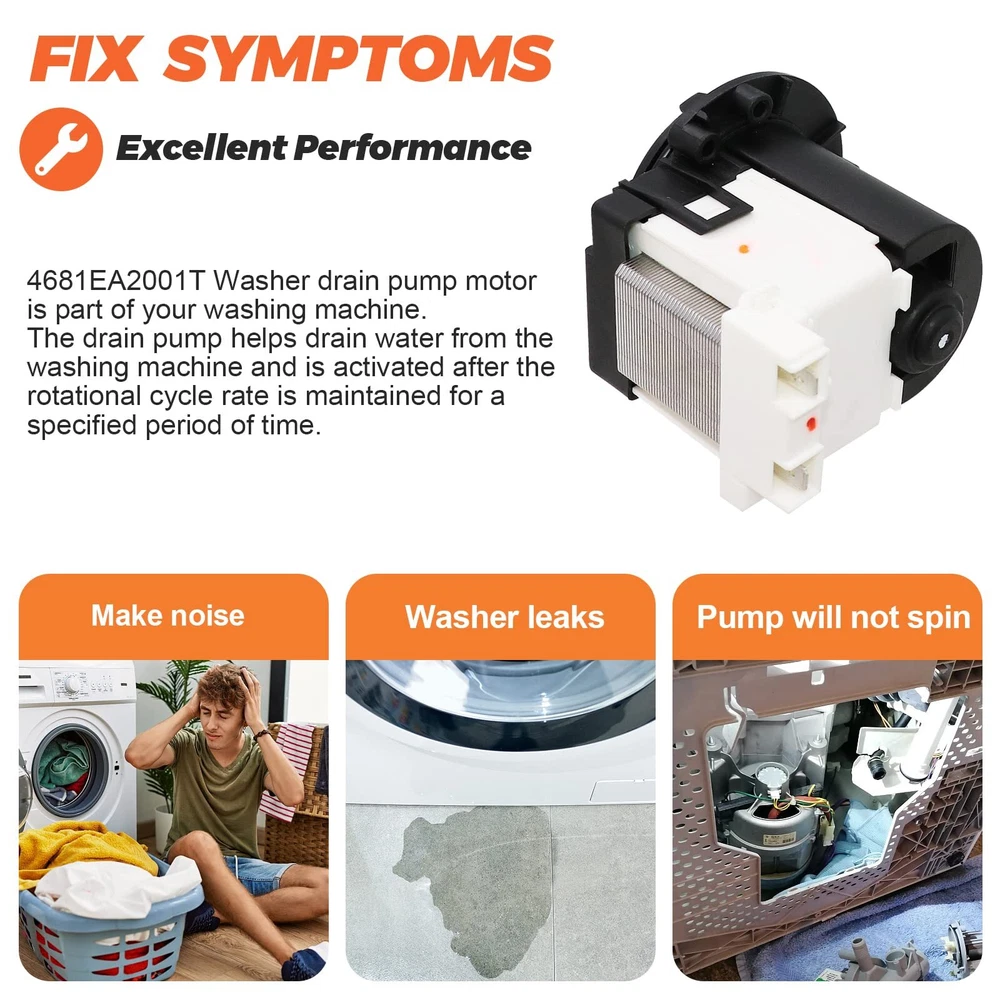 FIX SYMPTOMS

Excellent Performance

4681EA2001T Washer drain pump motor is part of your washing machine.
The drain pump helps drain water from the washing machine and is activated after the rotational cycle rate is maintained for a specified period of time.

Make noise

Washer leaks

Pump will not spin