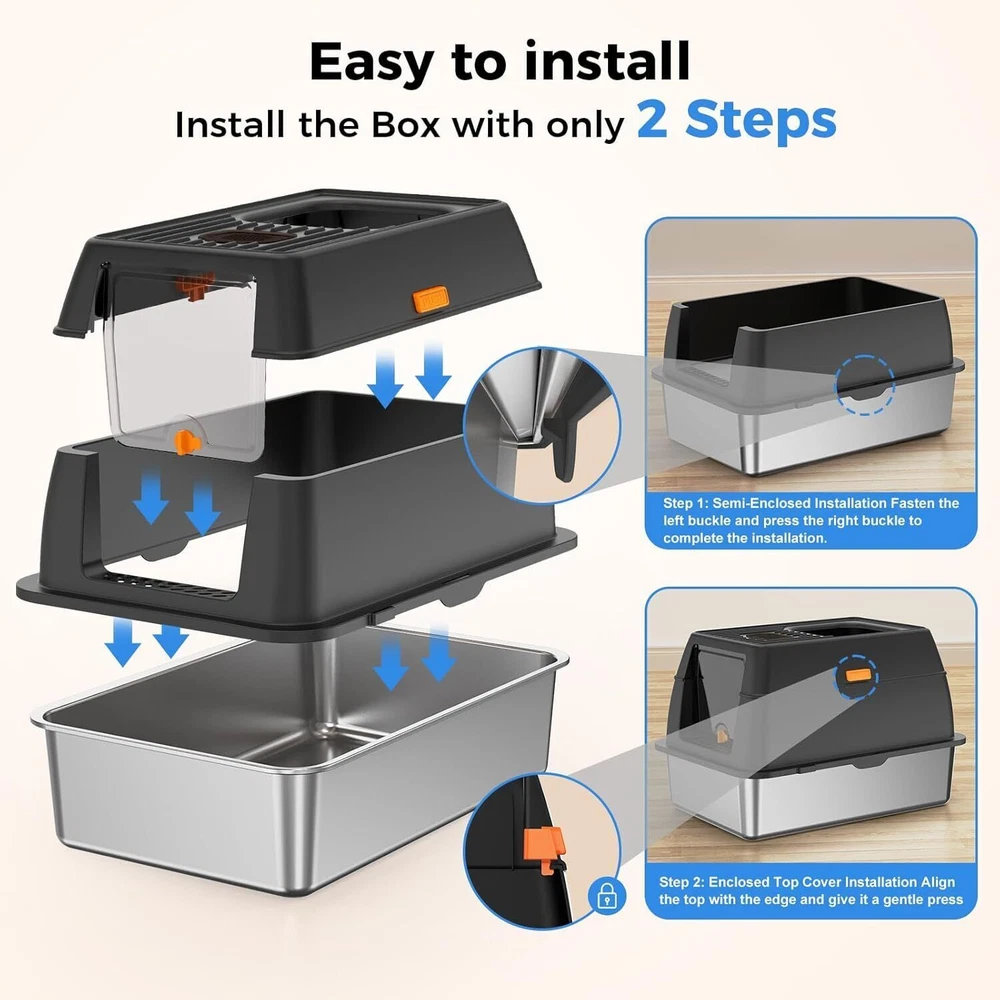 Easy to install
Install the Box with only 2 Steps

Step 1: Semi-Enclosed Installation Fasten the left buckle and press the right buckle to complete the installation.

Step 2: Enclosed Top Cover Installation Align the top with the edge and give it a gentle press