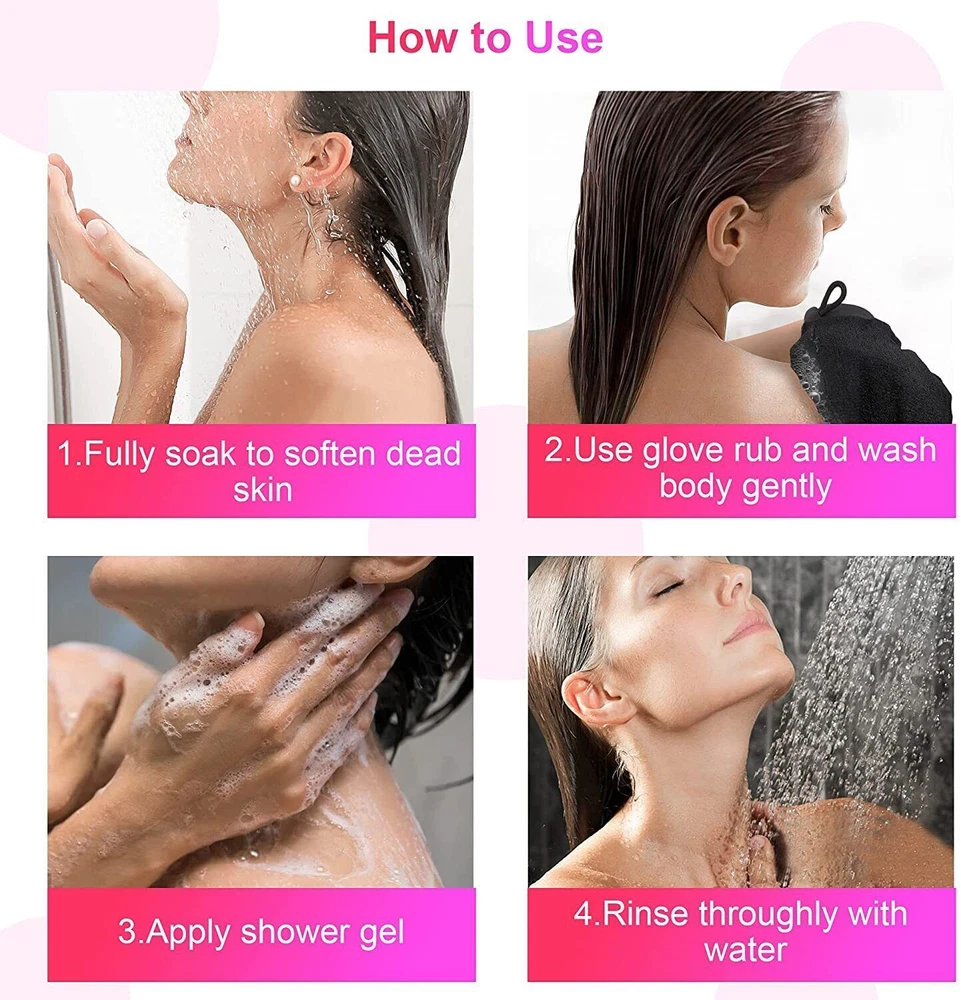 How to Use

1.Fully soak to soften dead skin

2.Use glove rub and wash body gently

3.Apply shower gel

4.Rinse throughly with water