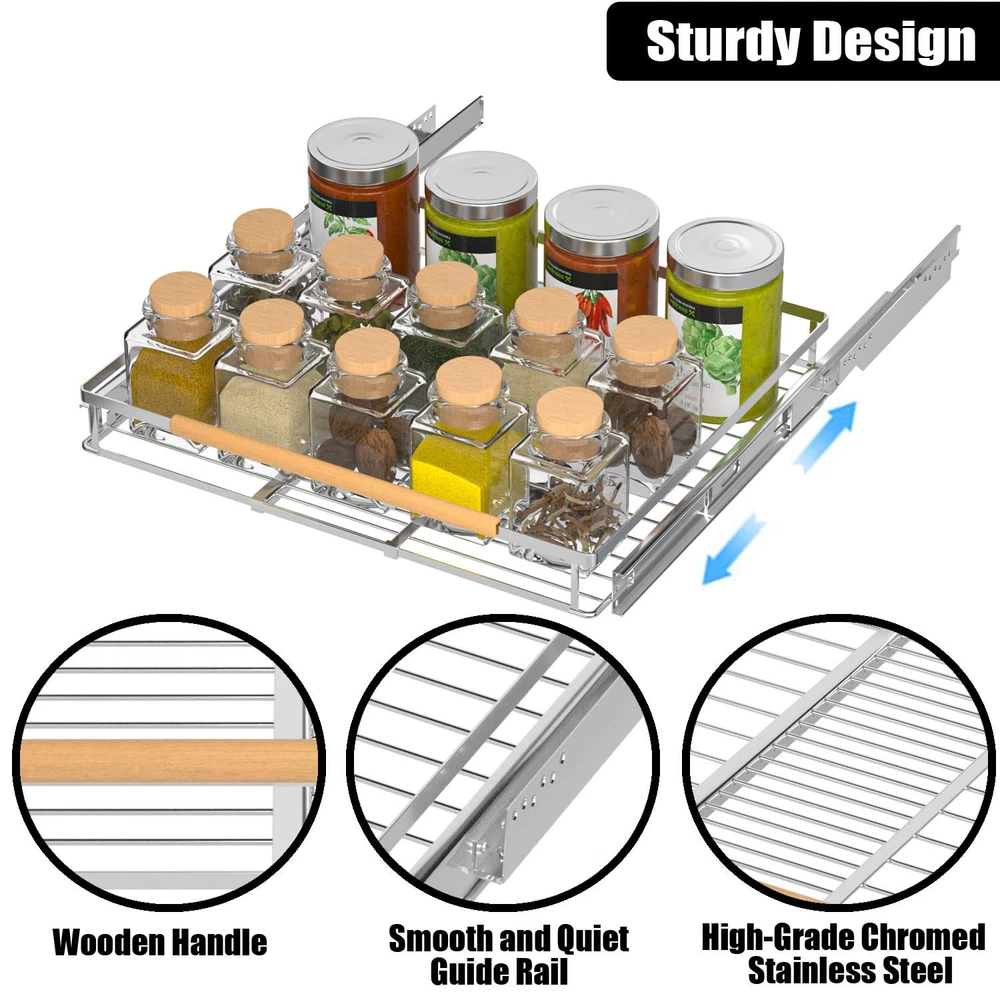 Sturdy Design

Wooden Handle

Smooth and Quiet Guide Rail

High-Grade Chromed Stainless Steel