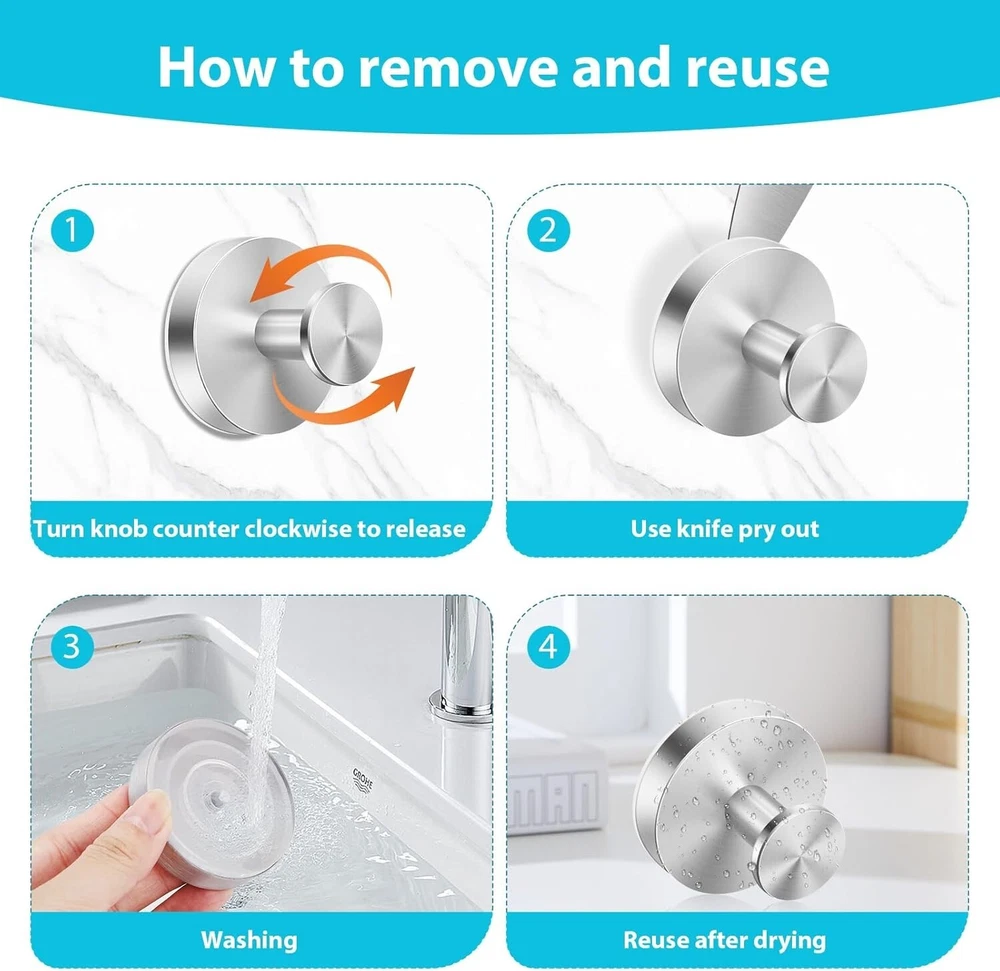 How to remove and reuse

1

Turn knob counter clockwise to release

2

Use knife pry out

3

GROHE

Washing

4

MAN

Reuse after drying