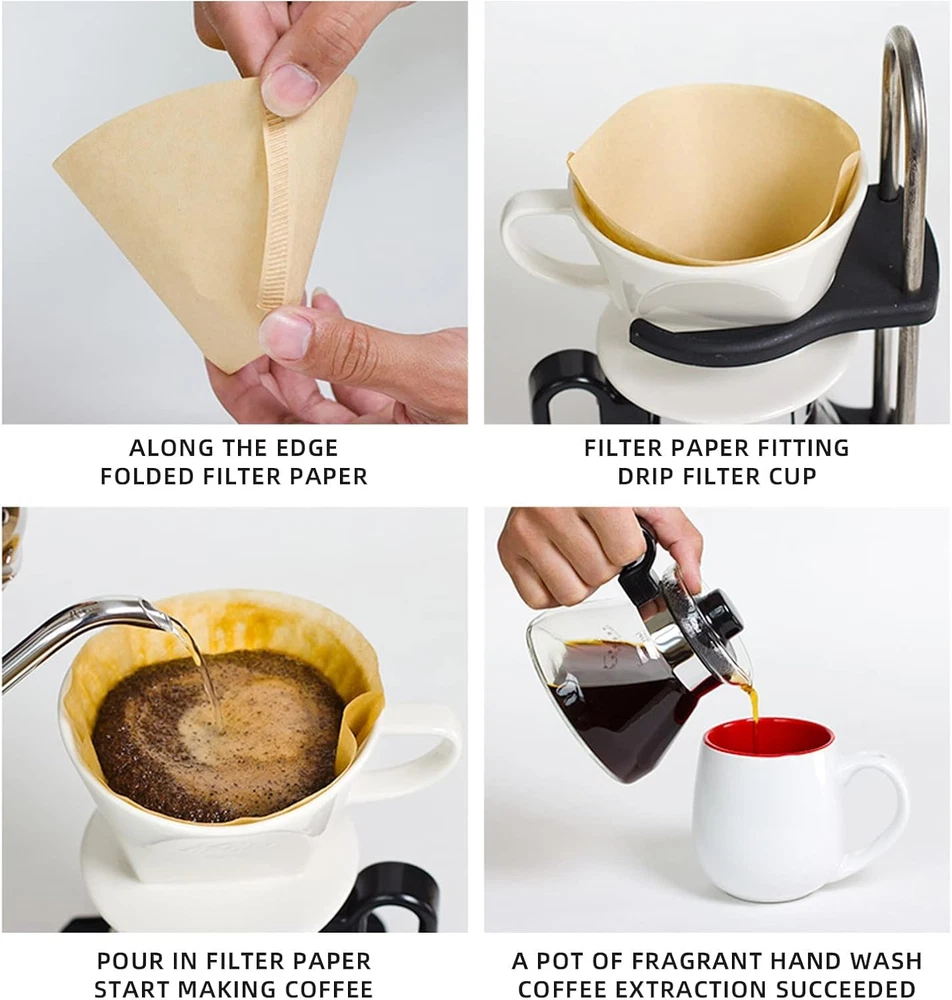 ALONG THE EDGE
FOLDED FILTER PAPER

FILTER PAPER FITTING
DRIP FILTER CUP

POUR IN FILTER PAPER
START MAKING COFFEE

A POT OF FRAGRANT HAND WASH
COFFEE EXTRACTION SUCCEEDED