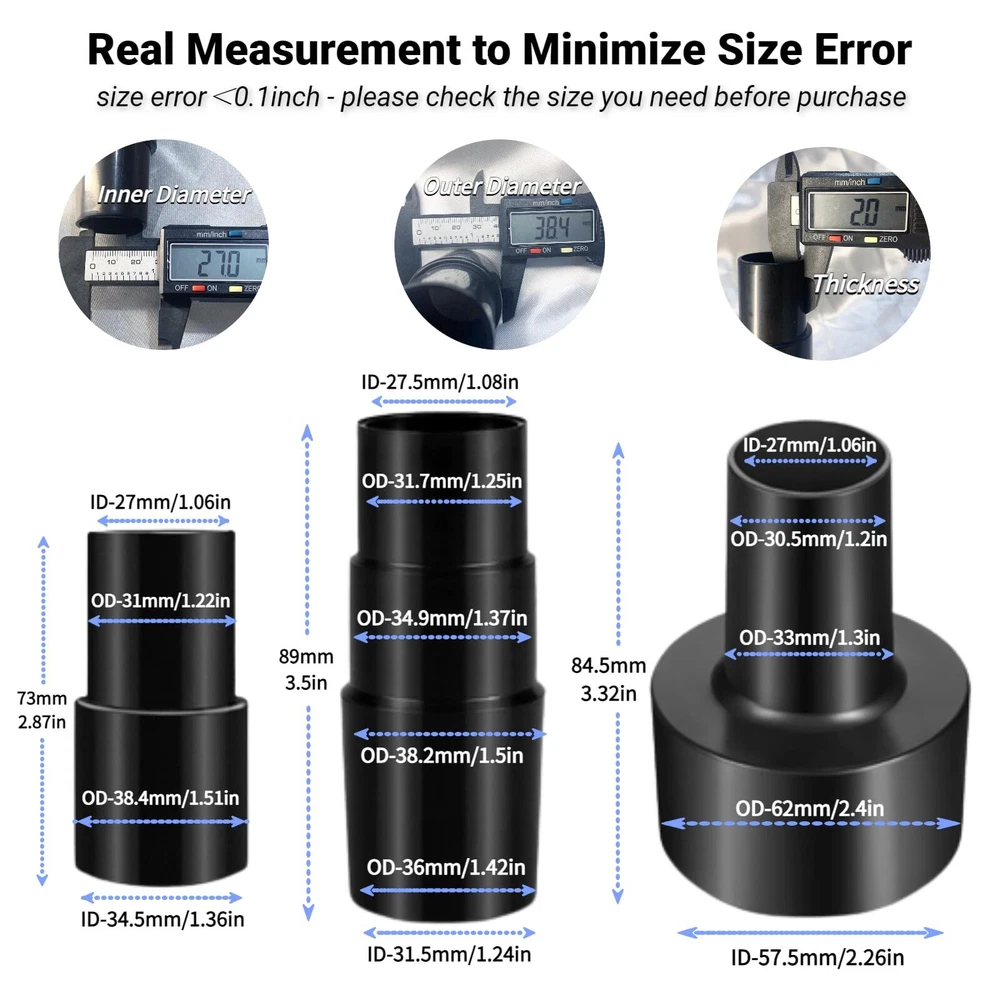 Real Measurement to Minimize Size Error

size error <0.1inch - please check the size you need before purchase

Inner Diameter
mm/inch
27.0
OFF ON ZERO

Outer Diameter
mm/inch
38.4
OFF ON ZERO

mm/inch
2.0
OFF ON ZERO
Thickness

ID-27mm/1.06in
OD-31mm/1.22in
73mm
2.87in
OD-38.4mm/1.51in
ID-34.5mm/1.36in

ID-27.5mm/1.08in
OD-31.7mm/1.25in
OD-34.9mm/1.37in
89mm
3.5in
OD-38.2mm/1.5in
OD-36mm/1.42in
ID-31.5mm/1.24in

ID-27mm/1.06in
OD-30.5mm/1.2in
OD-33mm/1.3in
84.5mm
3.32in
OD-62mm/2.4in
ID-57.5mm/2.26in