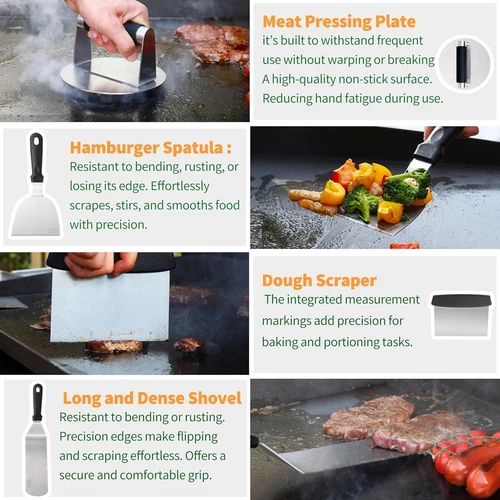 Meat Pressing Plate
it's built to withstand frequent use without warping or breaking A high-quality non-stick surface. Reducing hand fatigue during use.

Hamburger Spatula :
Resistant to bending, rusting, or losing its edge. Effortlessly scrapes, stirs, and smooths food with precision.

Dough Scraper
The integrated measurement markings add precision for baking and portioning tasks.

Long and Dense Shovel
Resistant to bending or rusting. Precision edges make flipping and scraping effortless. Offers a secure and comfortable grip.