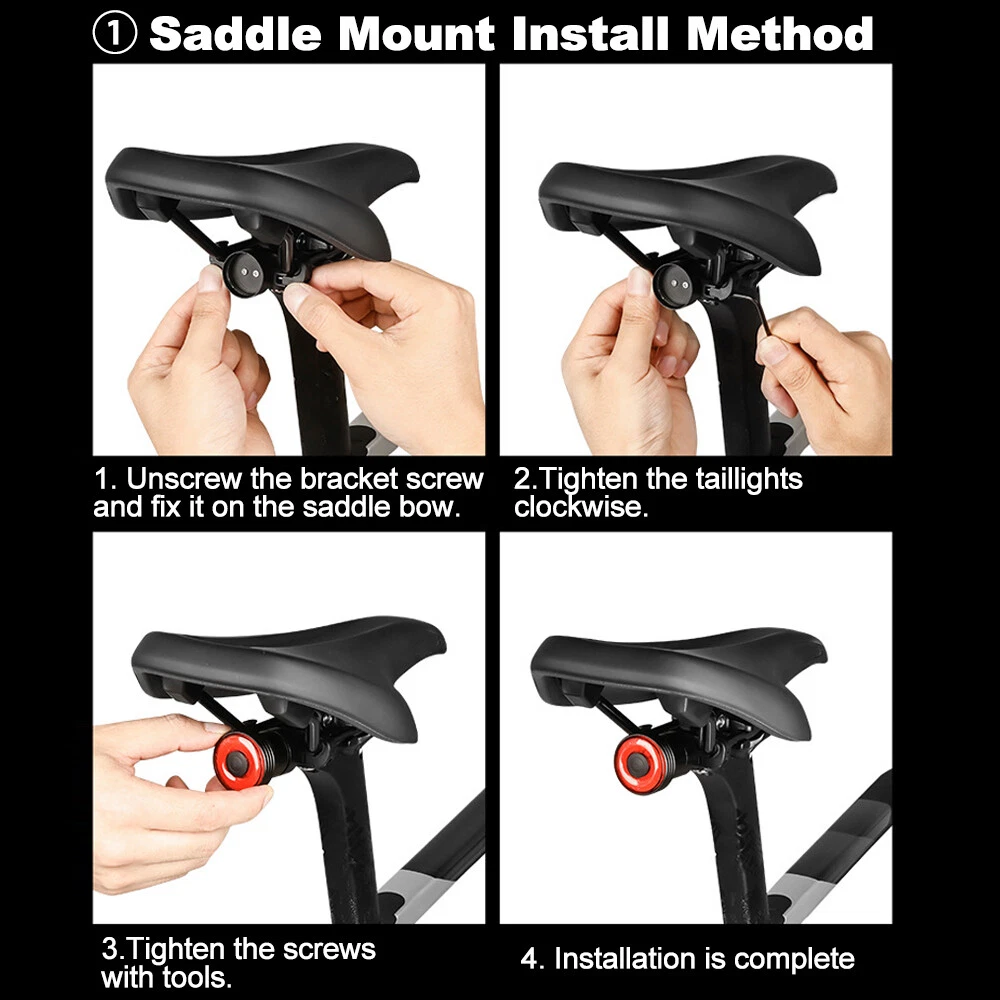 ① Saddle Mount Install Method

1. Unscrew the bracket screw and fix it on the saddle bow.

2.Tighten the taillights clockwise.

3.Tighten the screws with tools.

4. Installation is complete