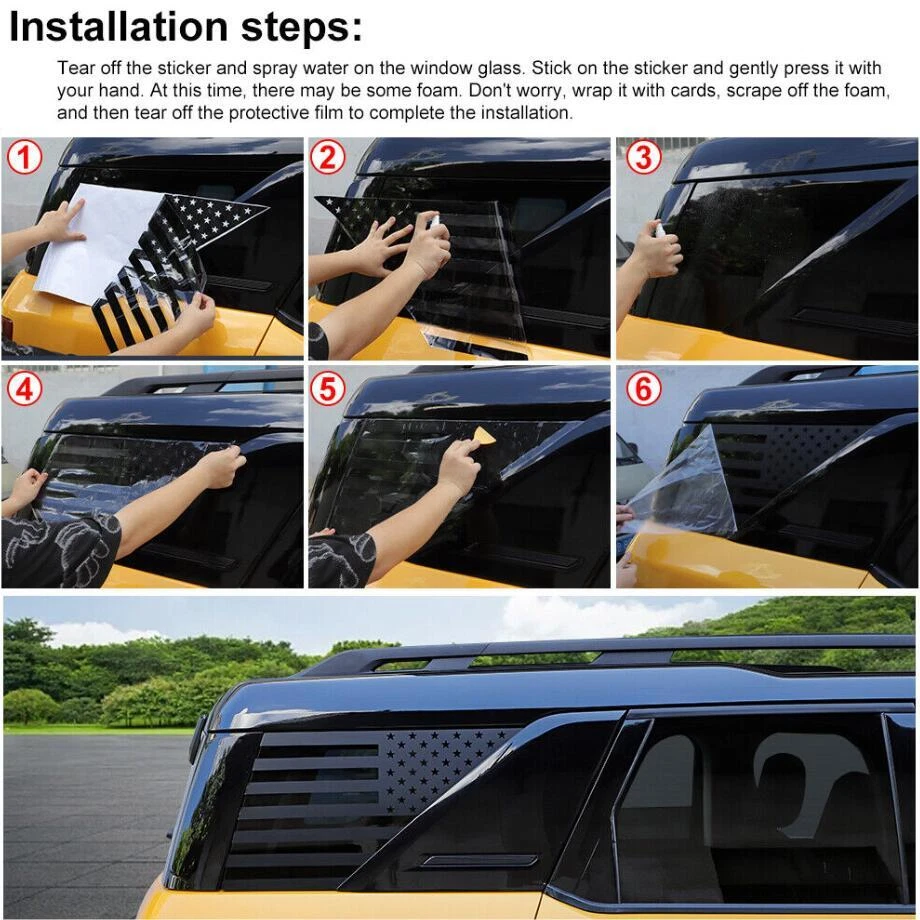 Installation steps:

Tear off the sticker and spray water on the window glass. Stick on the sticker and gently press it with your hand. At this time, there may be some foam. Don't worry, wrap it with cards, scrape off the foam, and then tear off the protective film to complete the installation.

1

2

3

4

5

6