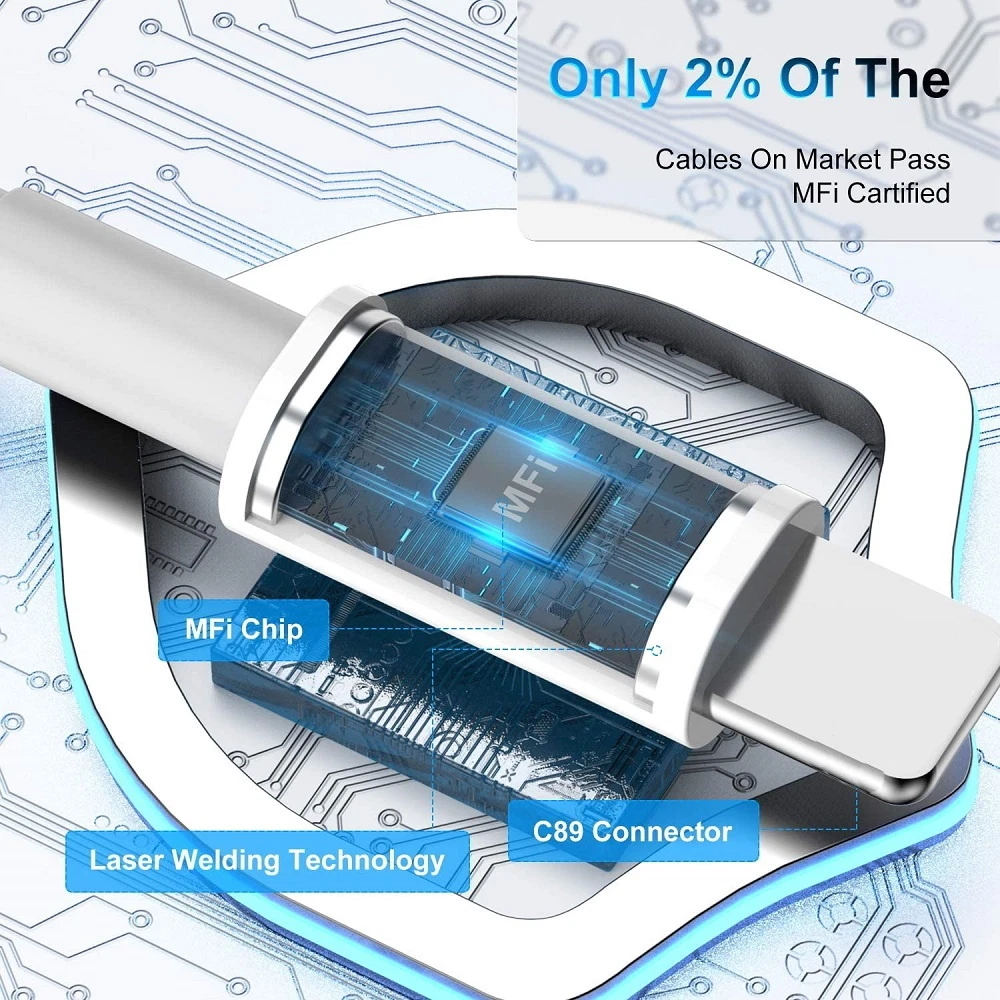 Only 2% Of The

Cables On Market Pass MFi Cartified

MFi

MFi Chip

C89 Connector

Laser Welding Technology