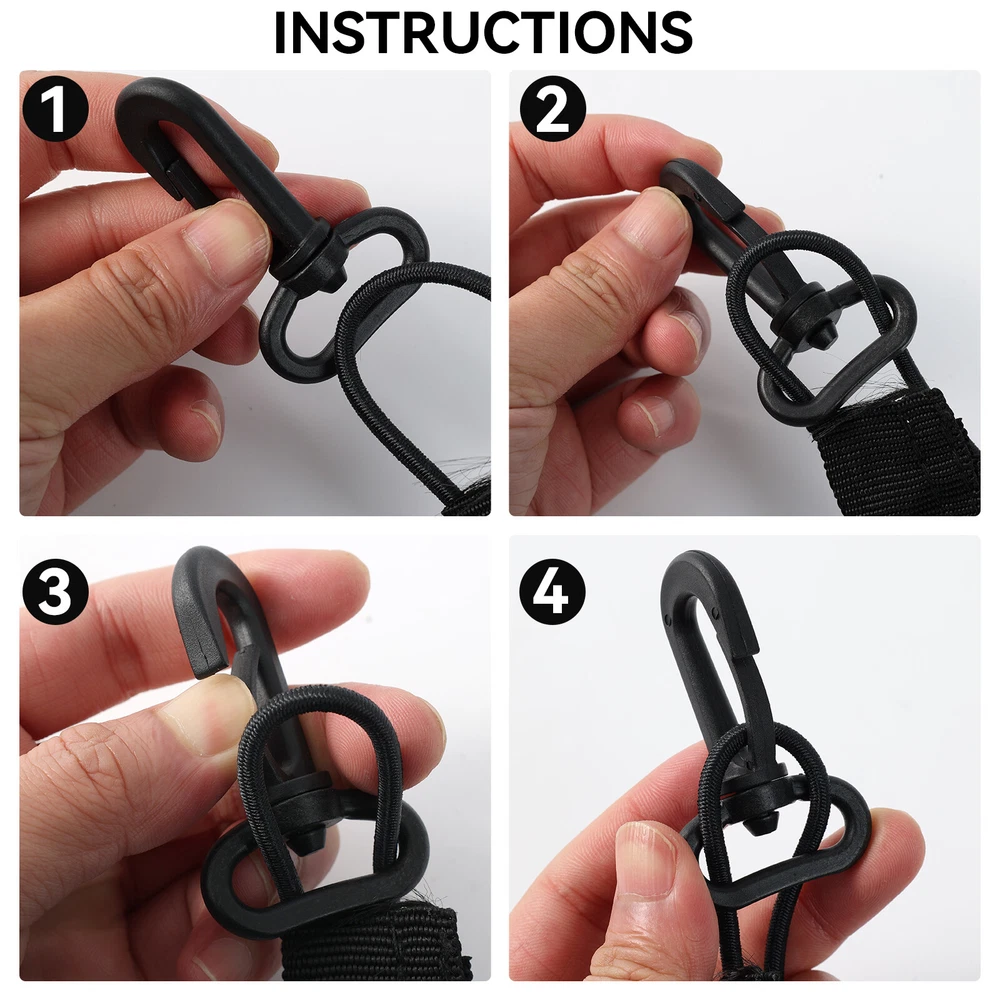 INSTRUCTIONS

1

2

3

4