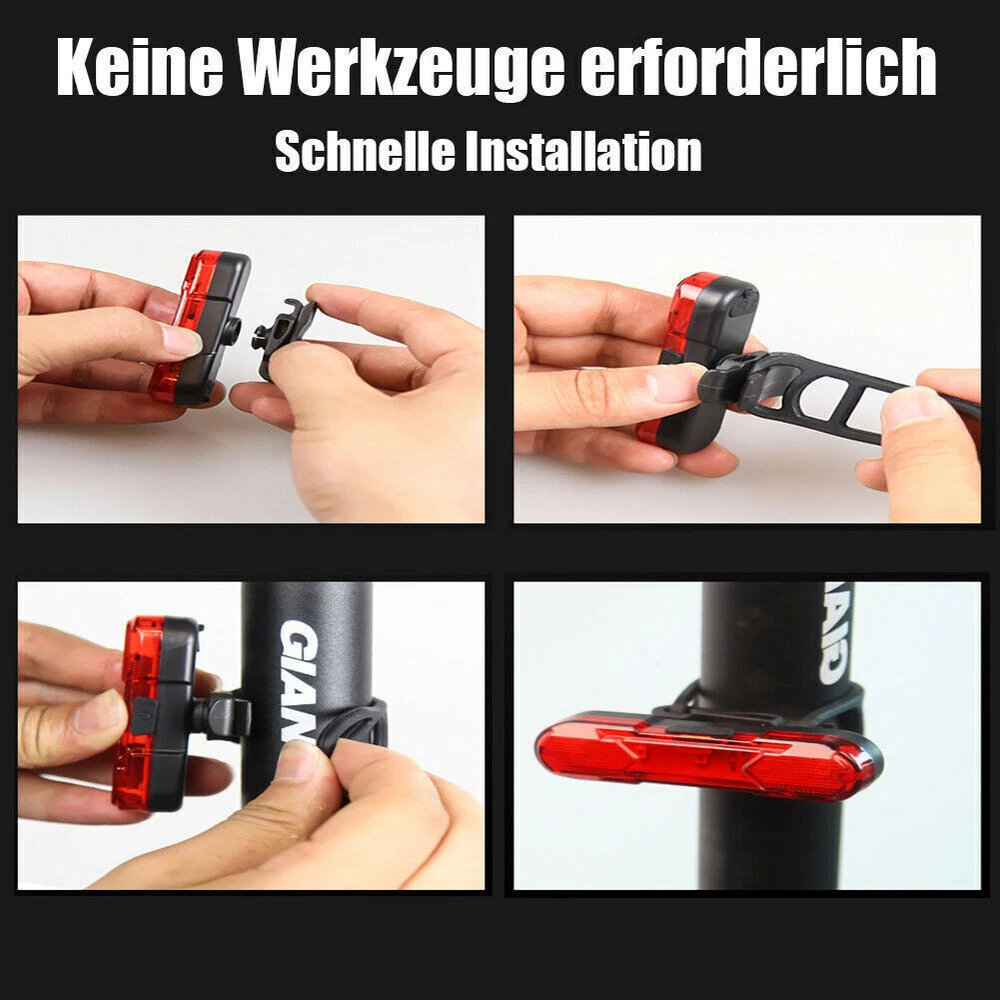 Keine Werkzeuge erforderlich
Schnelle Installation

GIAN

GIA