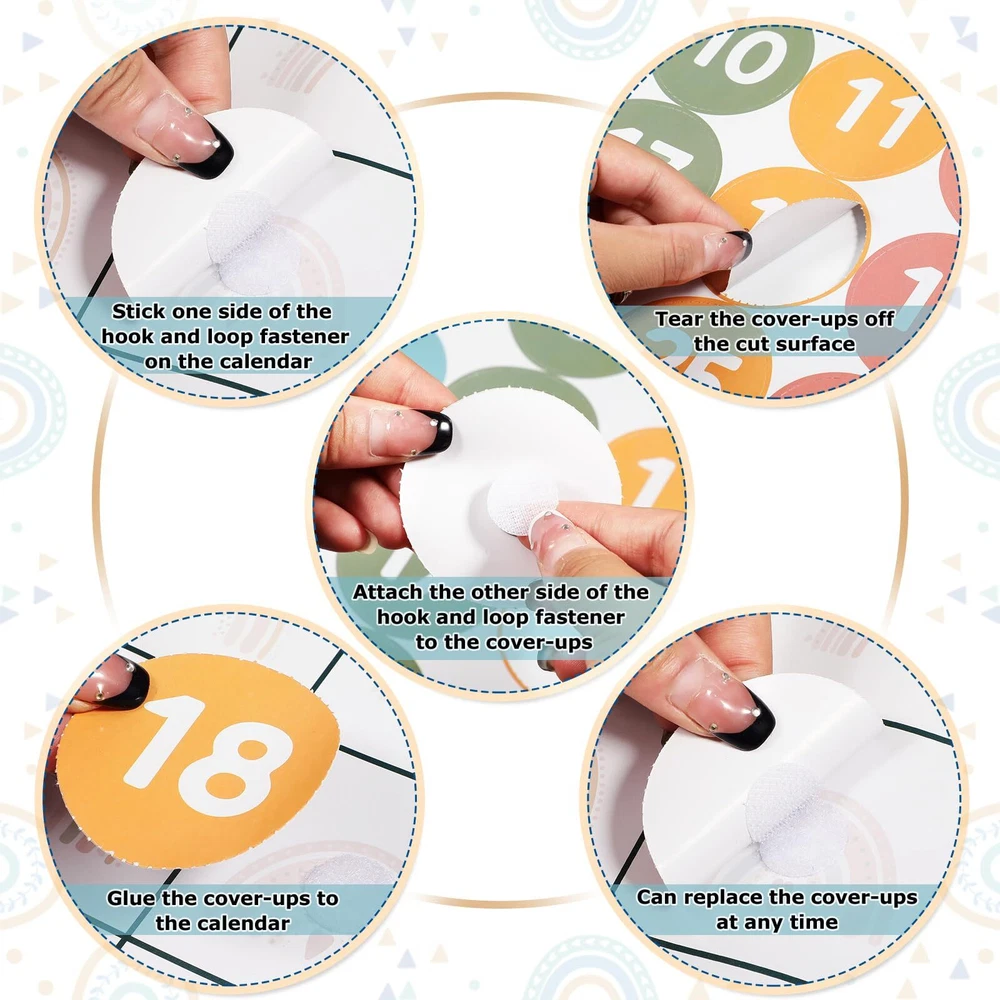 Stick one side of the hook and loop fastener on the calendar

10

11

Tear the cover-ups off the cut surface

Attach the other side of the hook and loop fastener to the cover-ups

18

Glue the cover-ups to the calendar

Can replace the cover-ups at any time