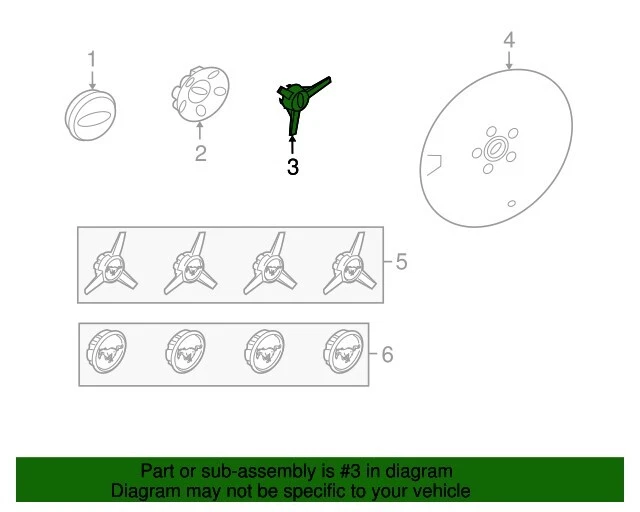 1

2

3

4

5

6

Part or sub-assembly is #3 in diagram
Diagram may not be specific to your vehicle