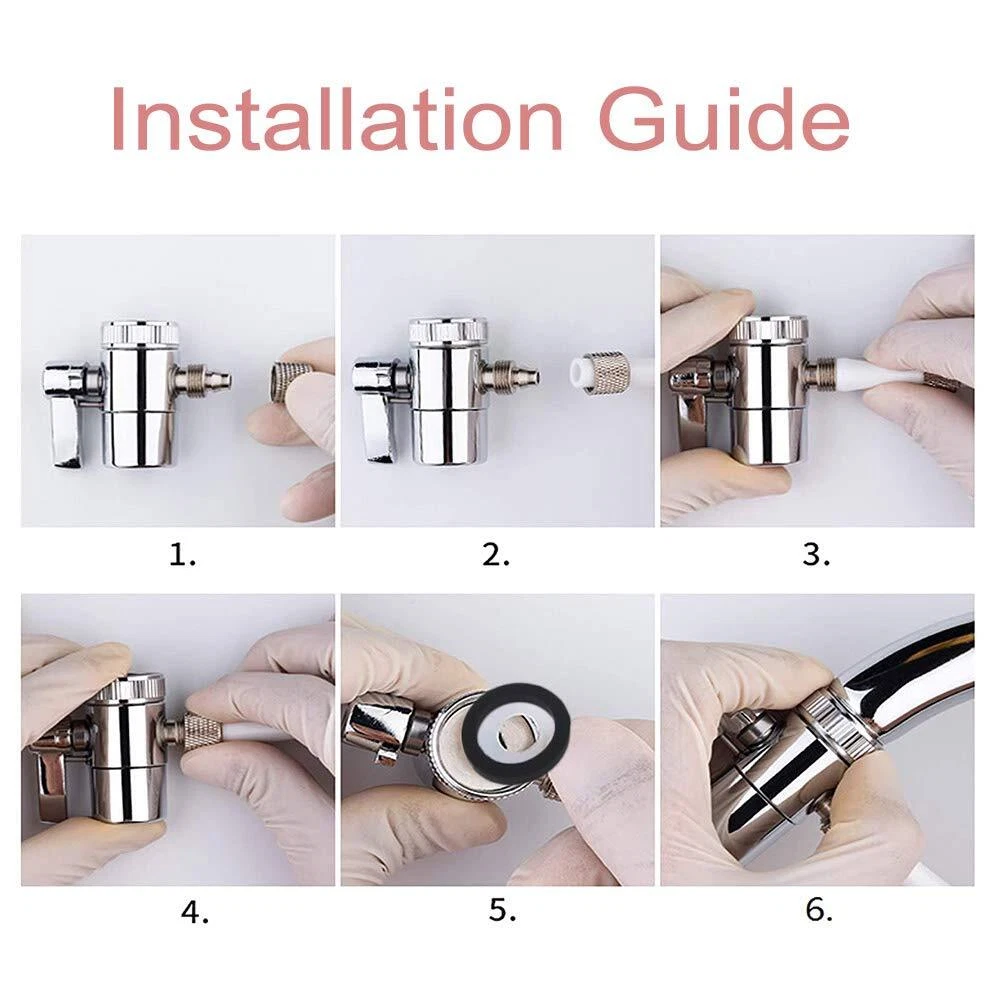 Installation Guide

1.

2.

3.

4.

5.

6.