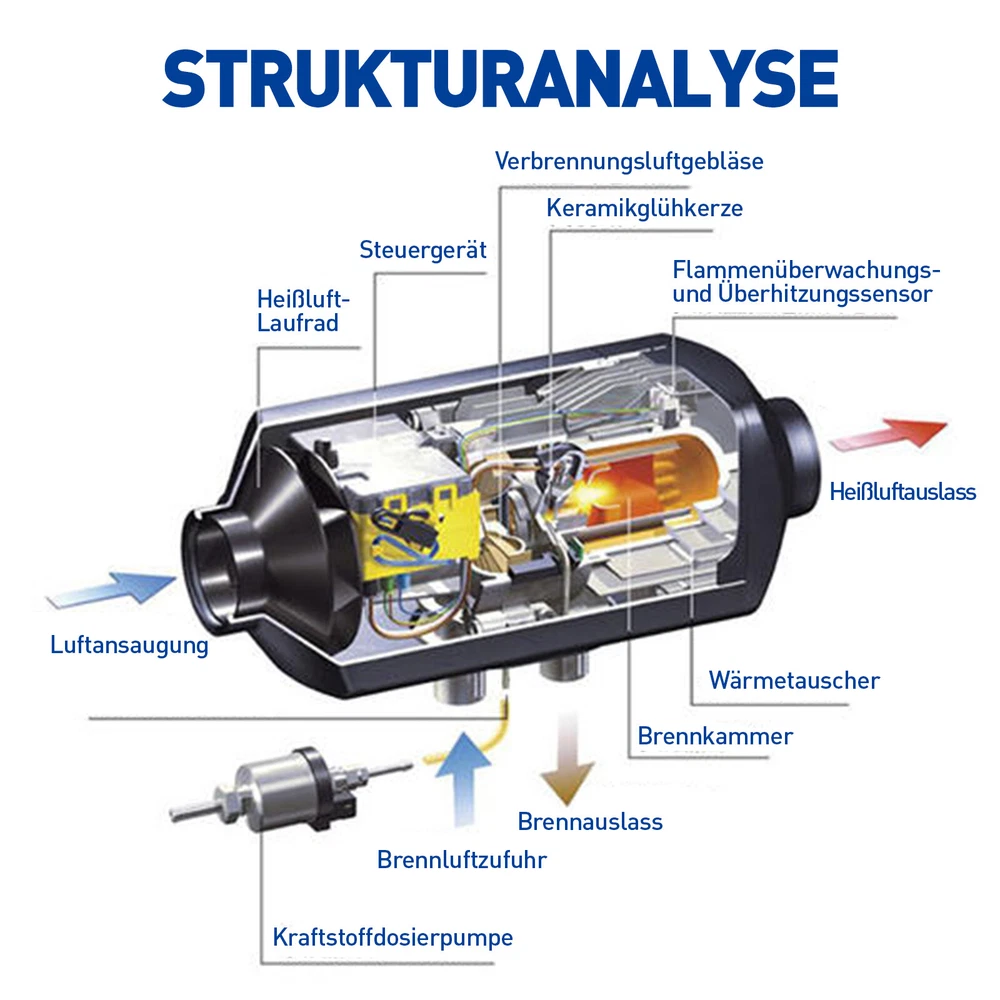 STRUKTURANALYSE

Verbrennungsluftgebläse

Keramikglühkerze

Steuergerät

Flammenüberwachungs- und Überhitzungssensor

Heißluft-Laufrad

Heißluftauslass

Luftansaugung

Wärmetauscher

Brennkammer

Brennauslass

Brennluftzufuhr

Kraftstoffdosierpumpe