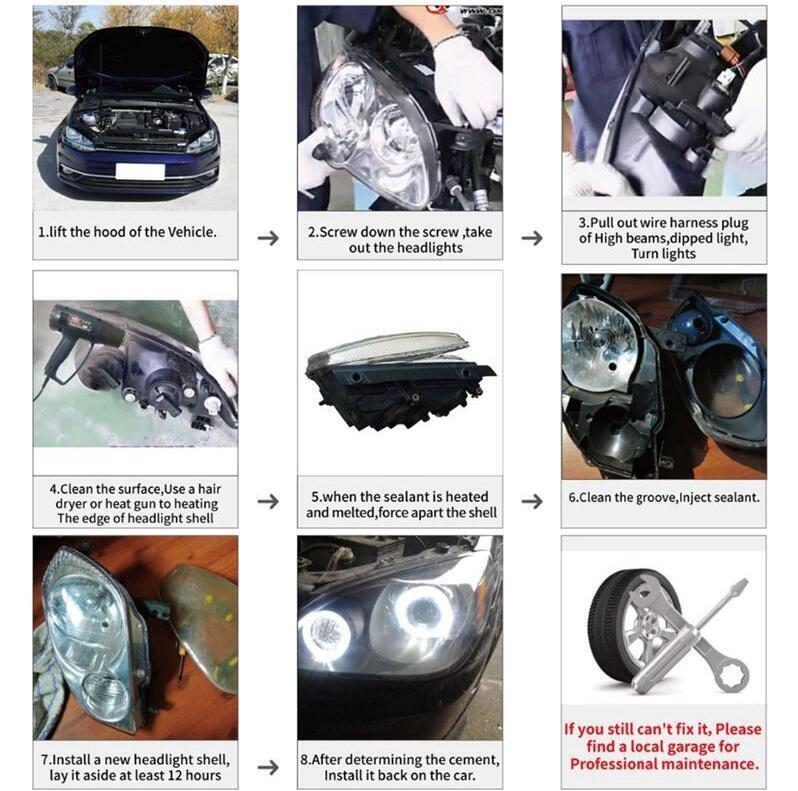 1.lift the hood of the Vehicle.

→

2.Screw down the screw ,take out the headlights

→

3.Pull out wire harness plug of High beams,dipped light, Turn lights

4.Clean the surface,Use a hair dryer or heat gun to heating The edge of headlight shell

→

5.when the sealant is heated and melted,force apart the shell

→

6.Clean the groove,Inject sealant.

7.Install a new headlight shell, lay it aside at least 12 hours

→

8.After determining the cement, Install it back on the car.

If you still can't fix it, Please find a local garage for Professional maintenance.