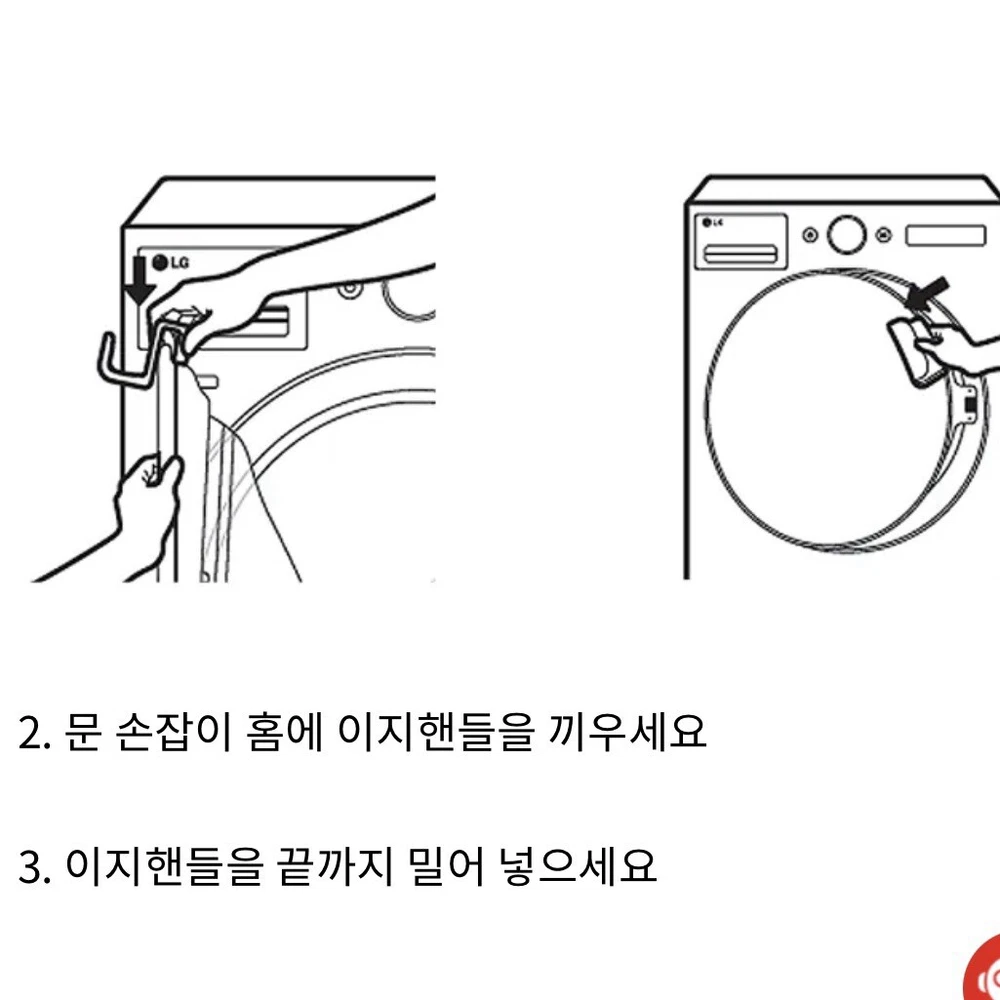 LG

LG

2. 문 손잡이 홈에 이지핸들을 끼우세요

3. 이지핸들을 끝까지 밀어 넣으세요