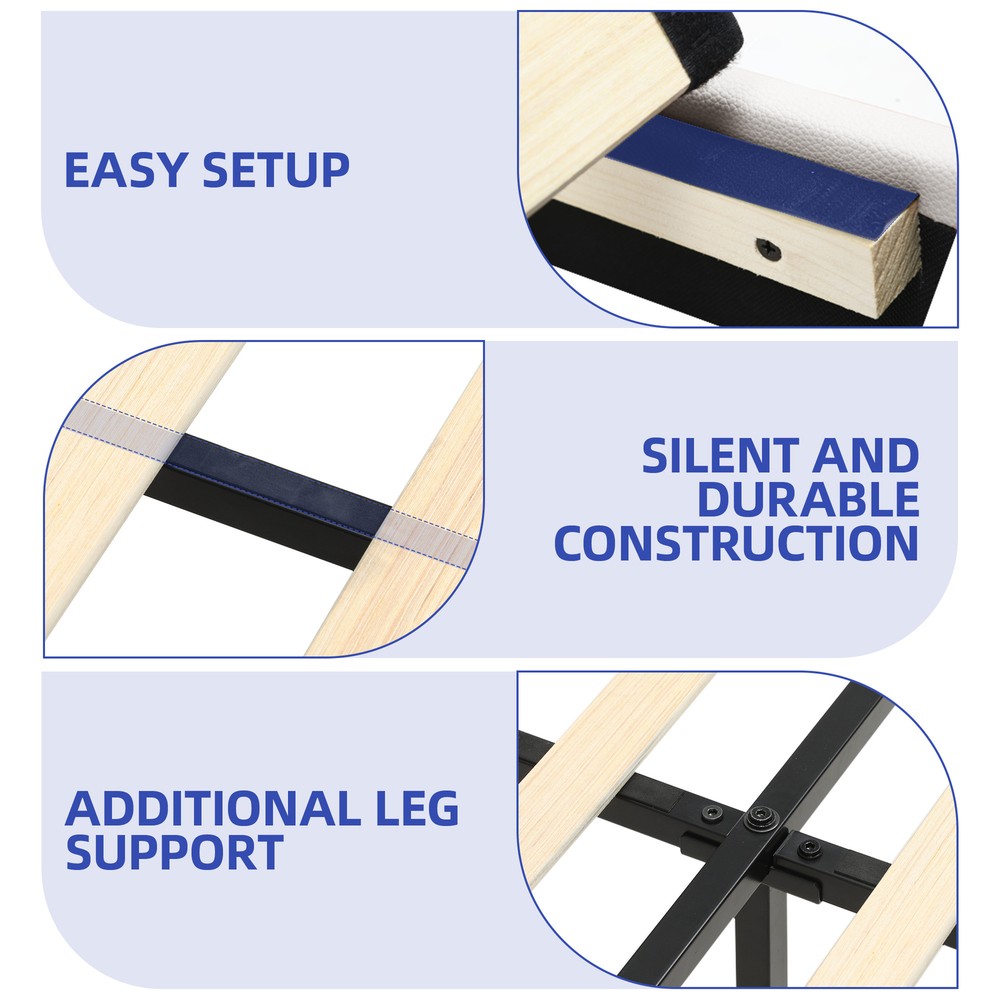 EASY SETUP

SILENT AND DURABLE CONSTRUCTION

ADDITIONAL LEG SUPPORT