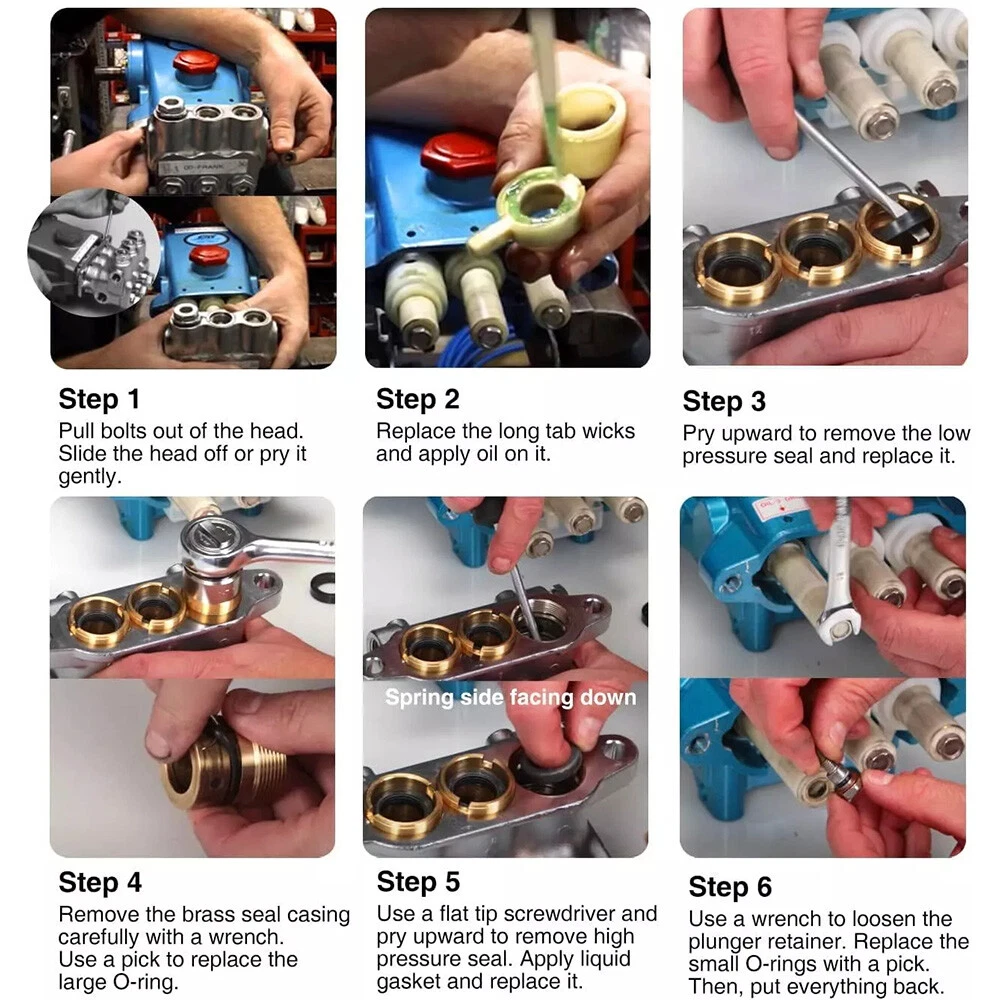 Step 1
Pull bolts out of the head. Slide the head off or pry it gently.

Step 2
Replace the long tab wicks and apply oil on it.

Step 3
Pry upward to remove the low pressure seal and replace it.

Spring side facing down

Step 4
Remove the brass seal casing carefully with a wrench. Use a pick to replace the large O-ring.

Step 5
Use a flat tip screwdriver and pry upward to remove high pressure seal. Apply liquid gasket and replace it.

Step 6
Use a wrench to loosen the plunger retainer. Replace the small O-rings with a pick. Then, put everything back.