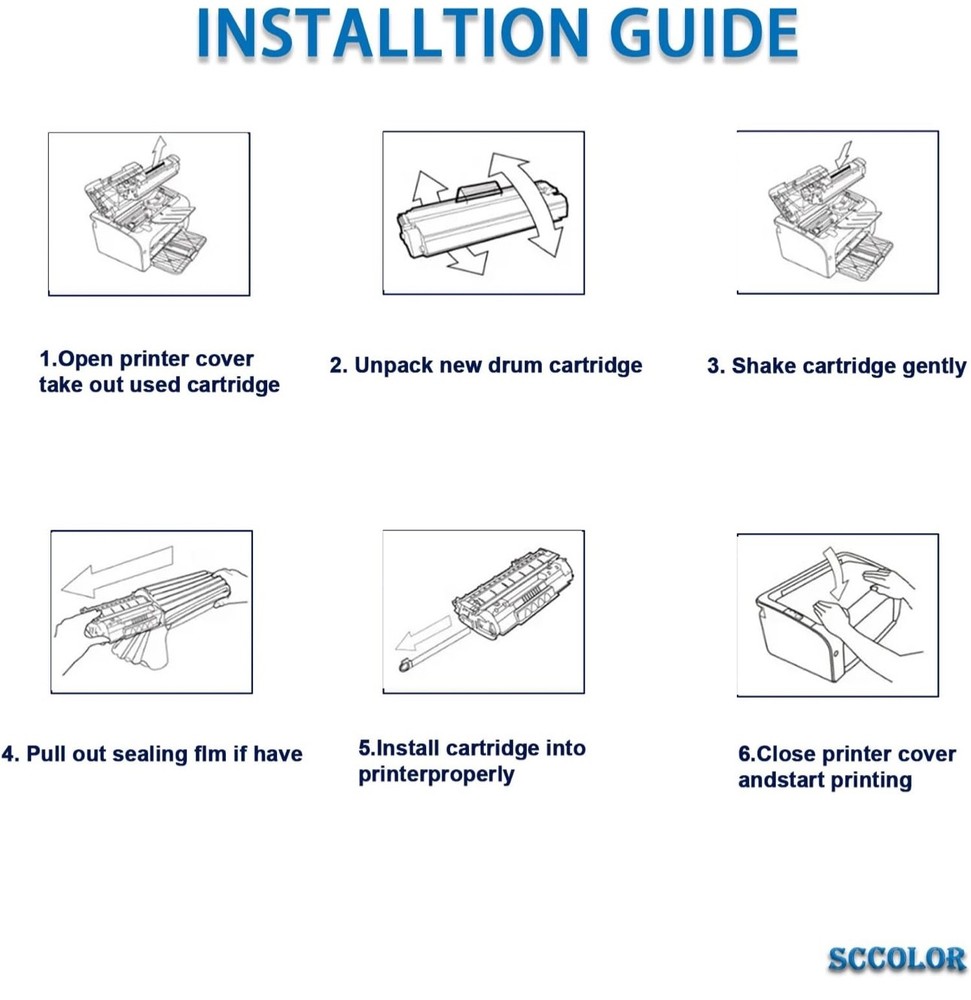 INSTALLTION GUIDE

1.Open printer cover take out used cartridge

2. Unpack new drum cartridge

3. Shake cartridge gently

4. Pull out sealing flm if have

5.Install cartridge into printerproperly

6.Close printer cover andstart printing

SCCOLOR